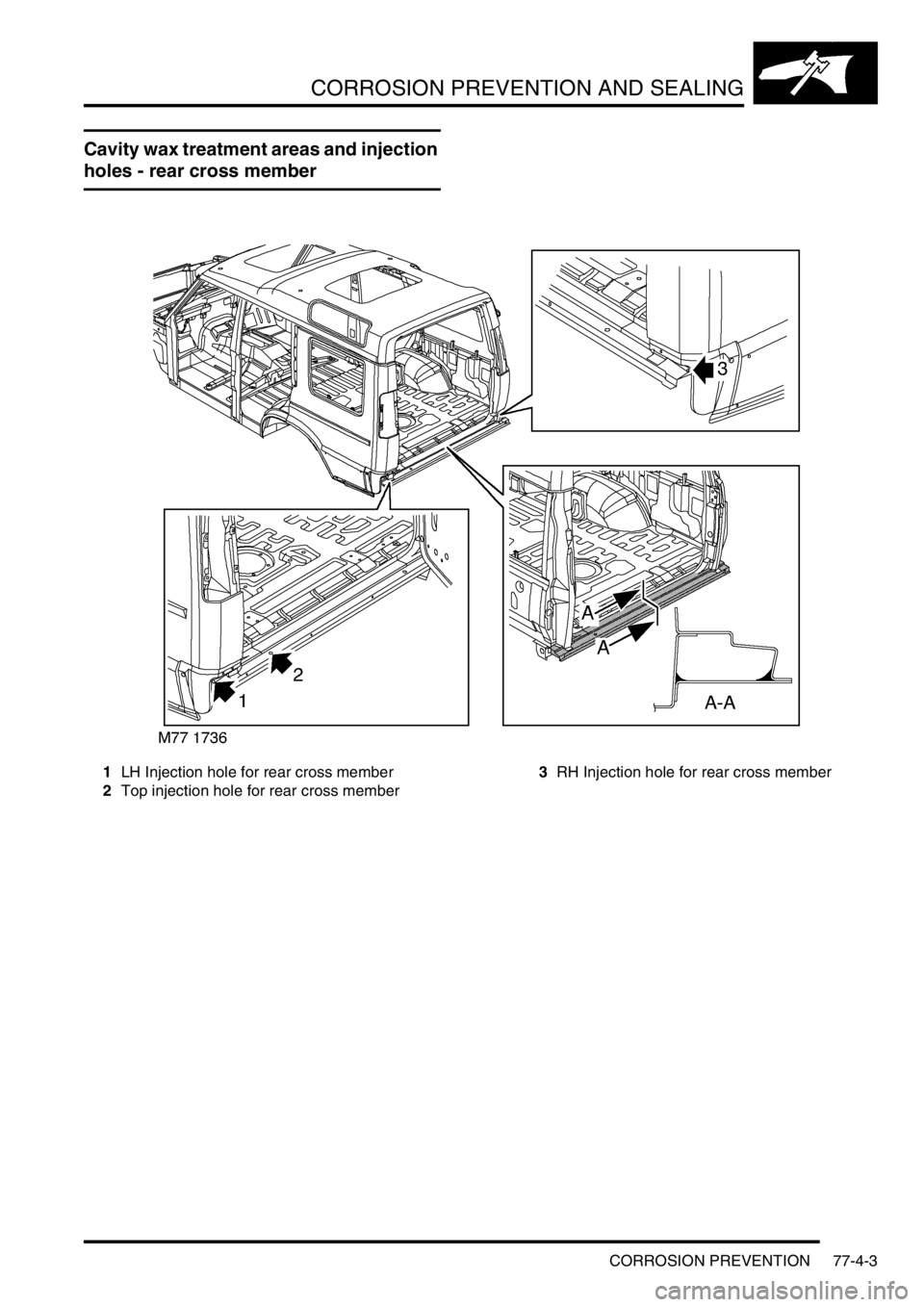 CORROSION PREVENTION AND SEALING

Cavity wax treatment areas and injection holes - rear cross member

3

A

A

2

1

A-A

M77 1736

1 LH Injection hole for rear cross member
2 Top injection hole for rear cross member

3 RH Injection hole for rear cross member

CORROSION PREVENTION 77-4-3

carmanualsonline.info