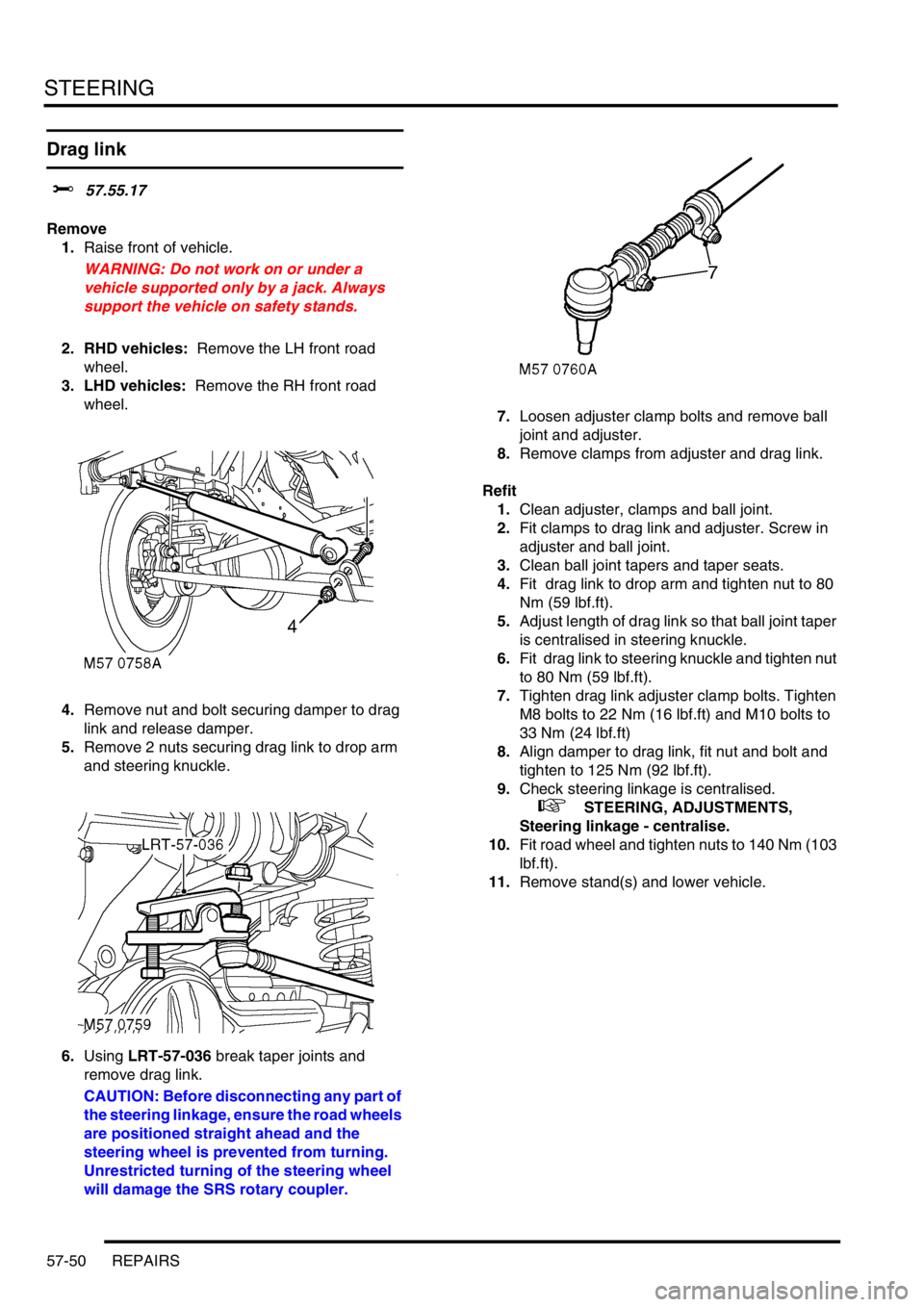 STEERING

Drag link

57.55.17

Remove

1. Raise front of vehicle.

WARNING: Do not work on or under a vehicle supported only by a jack. Always support the vehicle on safety stands.

2. RHD vehicles: Remove the LH front road wheel.
3. LHD vehicles: Remove the RH front road wheel.

4

M57 0758A

4. Remove nut and bolt securing damper to drag link and release damper.
5. Remove 2 nuts securing drag link to drop arm and steering knuckle.

LRT-57-036

M57 0759

6. Using LRT-57-036 break taper joints and remove drag link.

CAUTION: Before disconnecting any part of the steering linkage, ensure the road wheels are positioned straight ahead and the steering wheel is prevented from turning. Unrestricted turning of the steering wheel will damage the SRS rotary coupler.

7

M57 0760A

7. Loosen adjuster clamp bolts and remove ball joint and adjuster.
8. Remove clamps from adjuster and drag link.

Refit

1. Clean adjuster, clamps and ball joint.
2. Fit clamps to drag link and adjuster. Screw in adjuster and ball joint.
3. Clean ball joint tapers and taper seats.
4. Fit drag link to drop arm and tighten nut to 80 Nm (59 lbf.ft).
5. Adjust length of drag link so that ball joint taper is centralised in steering knuckle.
6. Fit drag link to steering knuckle and tighten nut to 80 Nm (59 lbf.ft).
7. Tighten drag link adjuster clamp bolts. Tighten M8 bolts to 22 Nm (16 lbf.ft) and M10 bolts to 33 Nm (24 lbf.ft)
8. Align damper to drag link, fit nut and bolt and tighten to 125 Nm (92 lbf.ft).
9. Check steering linkage is centralised.
STEERING, ADJUSTMENTS, Steering linkage - centralise.
10. Fit road wheel and tighten nuts to 140 Nm (103 lbf.ft).
11. Remove stand(s) and lower vehicle.

57-50 REPAIRS

carmanualsonline.info