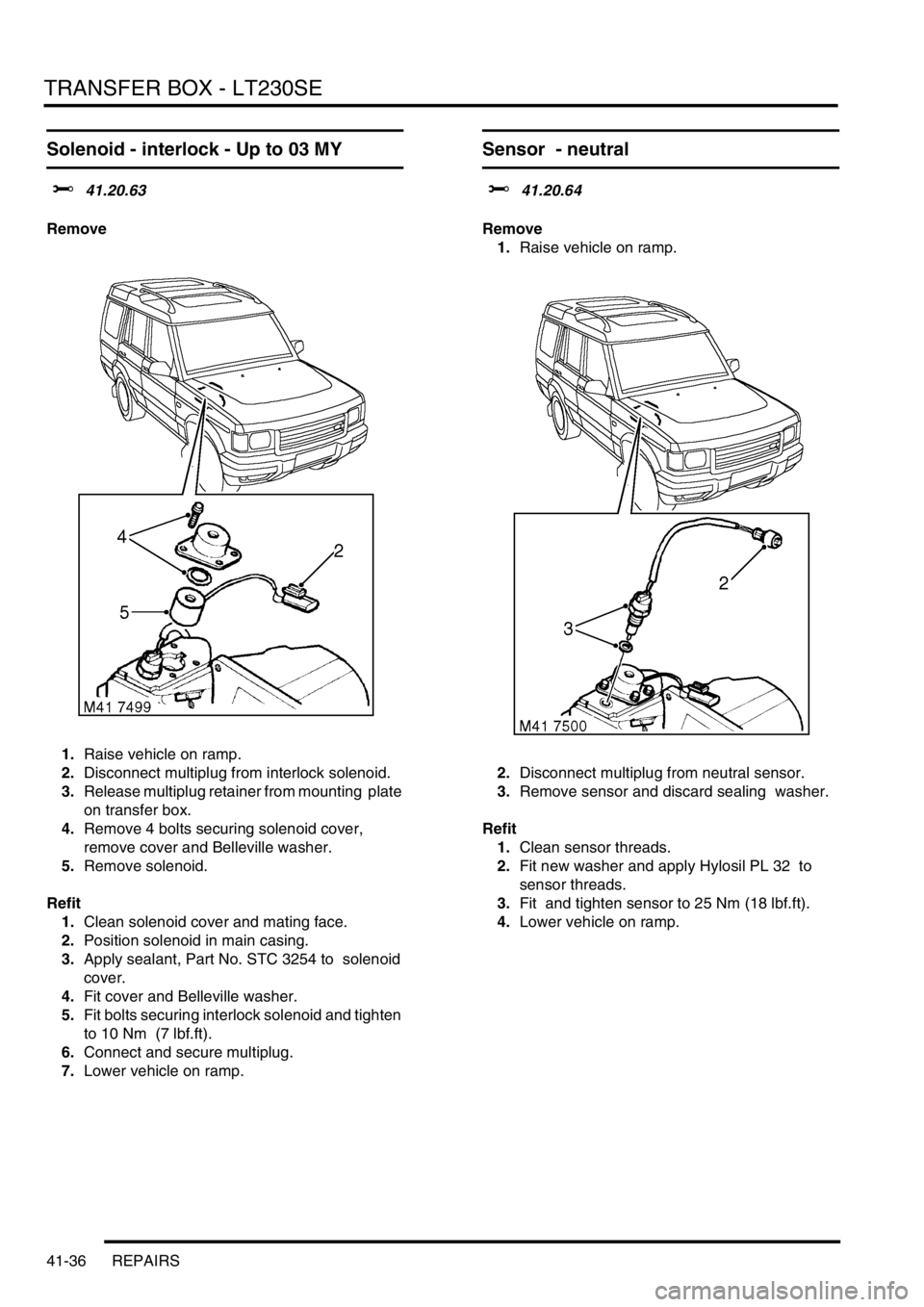 TRANSFER BOX - LT230SE

Solenoid - interlock - Up to 03 MY

41.20.63

Remove

4
2
5
M41 7499

1. Raise vehicle on ramp.
2. Disconnect multiplug from interlock solenoid.
3. Release multiplug retainer from mounting plate on transfer box.
4. Remove 4 bolts securing solenoid cover, remove cover and Belleville washer.
5. Remove solenoid.

Refit
1. Clean solenoid cover and mating face.
2. Position solenoid in main casing.
3. Apply sealant, Part No. STC 3254 to solenoid cover.
4. Fit cover and Belleville washer.
5. Fit bolts securing interlock solenoid and tighten to 10 Nm (7 lbf.ft).
6. Connect and secure multiplug.
7. Lower vehicle on ramp.

Sensor - neutral

41.20.64

Remove
1. Raise vehicle on ramp.

2
3
M41 7500

2. Disconnect multiplug from neutral sensor.
3. Remove sensor and discard sealing washer.

Refit
1. Clean sensor threads.
2. Fit new washer and apply Hylosil PL 32 to sensor threads.
3. Fit and tighten sensor to 25 Nm (18 lbf.ft).
4. Lower vehicle on ramp.

41-36 REPAIRS

carmanualsonline.info