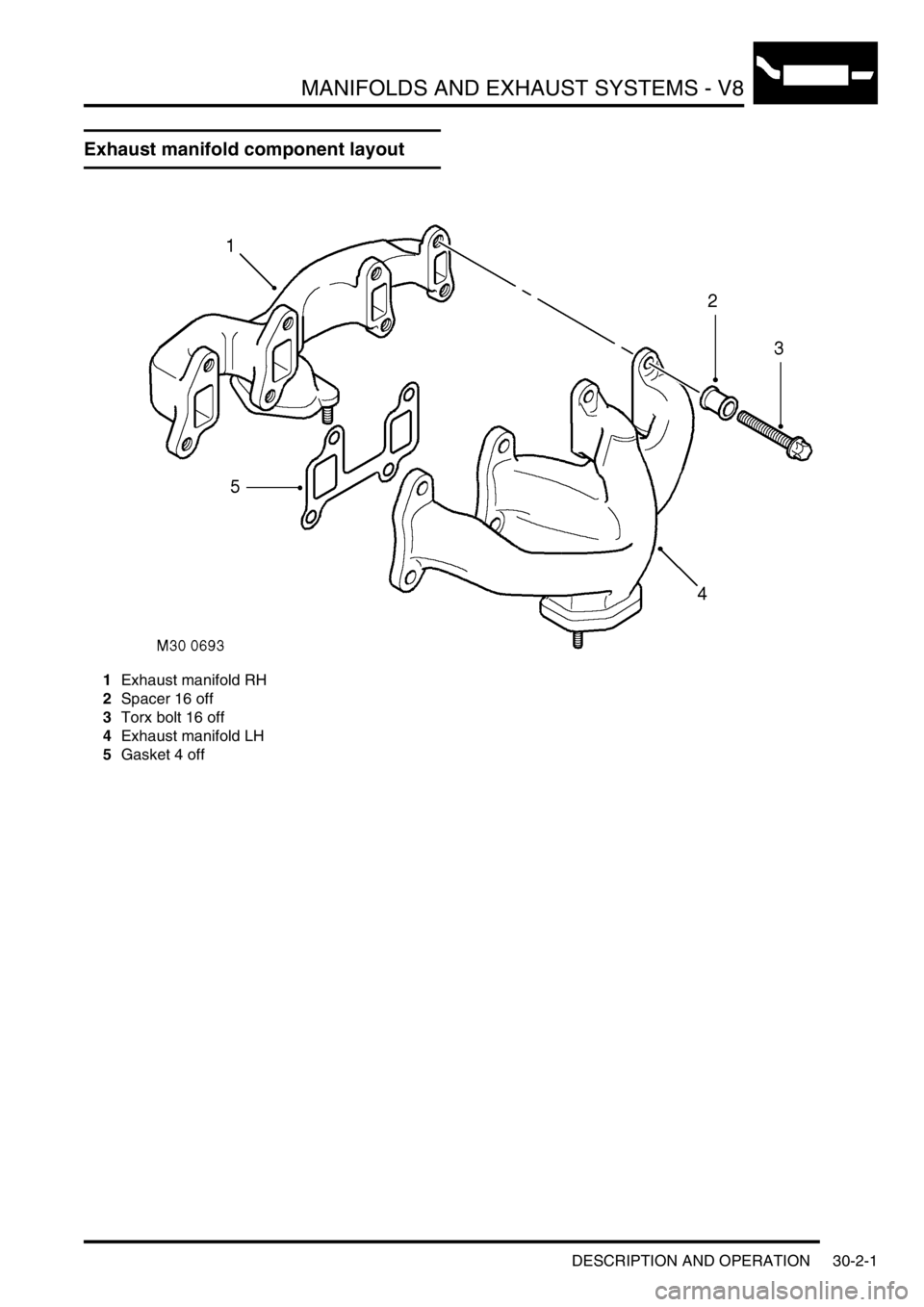 MANIFOLDS AND EXHAUST SYSTEMS - V8

Exhaust manifold component layout

1

2

3

5

4

M30 0693

1 Exhaust manifold RH
2 Spacer 16 off
3 Torx bolt 16 off
4 Exhaust manifold LH
5 Gasket 4 off

DESCRIPTION AND OPERATION 30-2-1

carmanualsonline.info