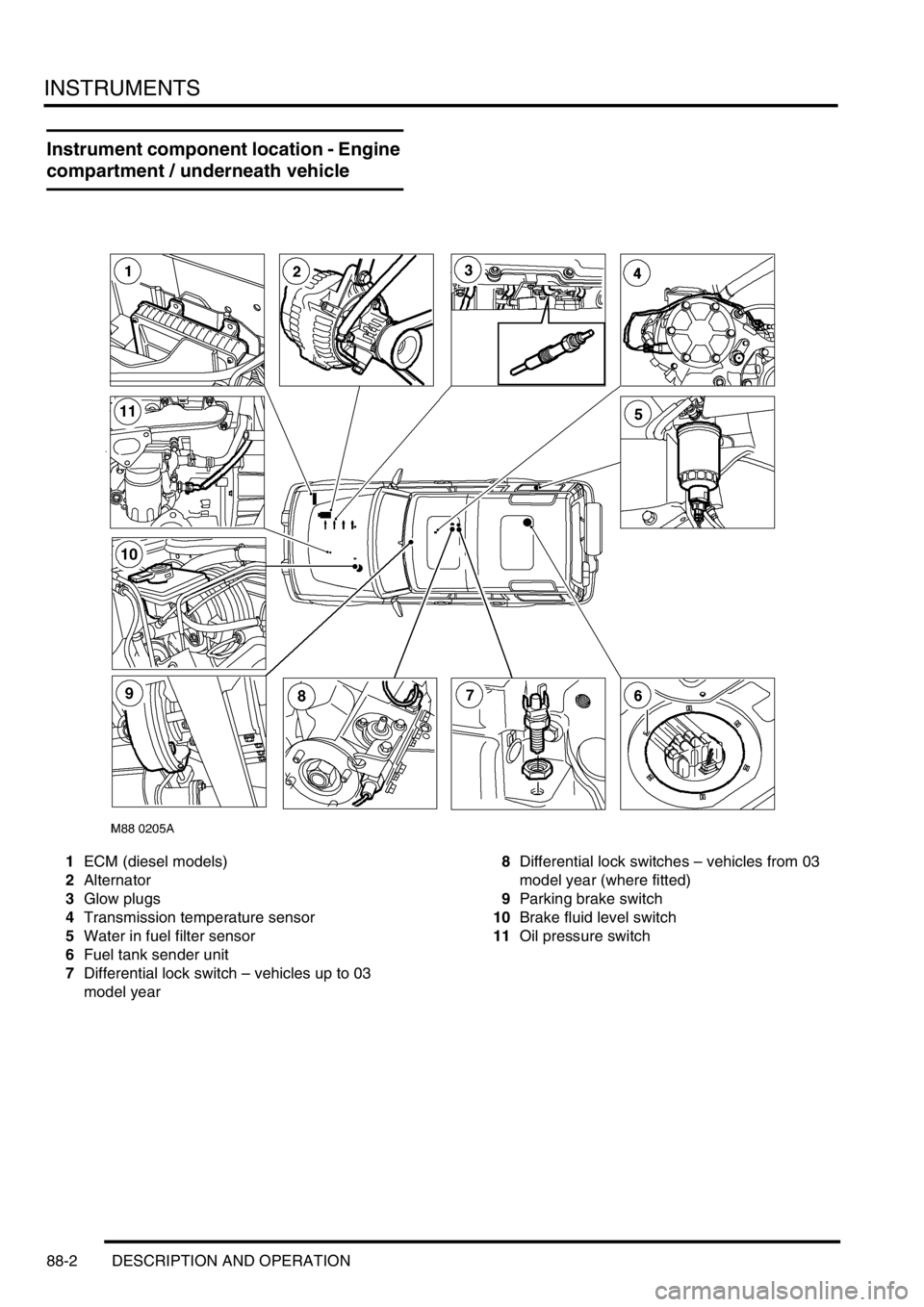 INSTRUMENTS

Instrument component location - Engine compartment / underneath vehicle

1 2 3 4 11 5 10 9 8 7 6

M88 0205A

1 ECM (diesel models)
2 Alternator
3 Glow plugs
4 Transmission temperature sensor
5 Water in fuel filter sensor
6 Fuel tank sender unit
7 Differential lock switch – vehicles up to 03 model year

8 Differential lock switches – vehicles from 03 model year (where fitted)
9 Parking brake switch
10 Brake fluid level switch
11 Oil pressure switch

88-2 DESCRIPTION AND OPERATION

carmanualsonline.info