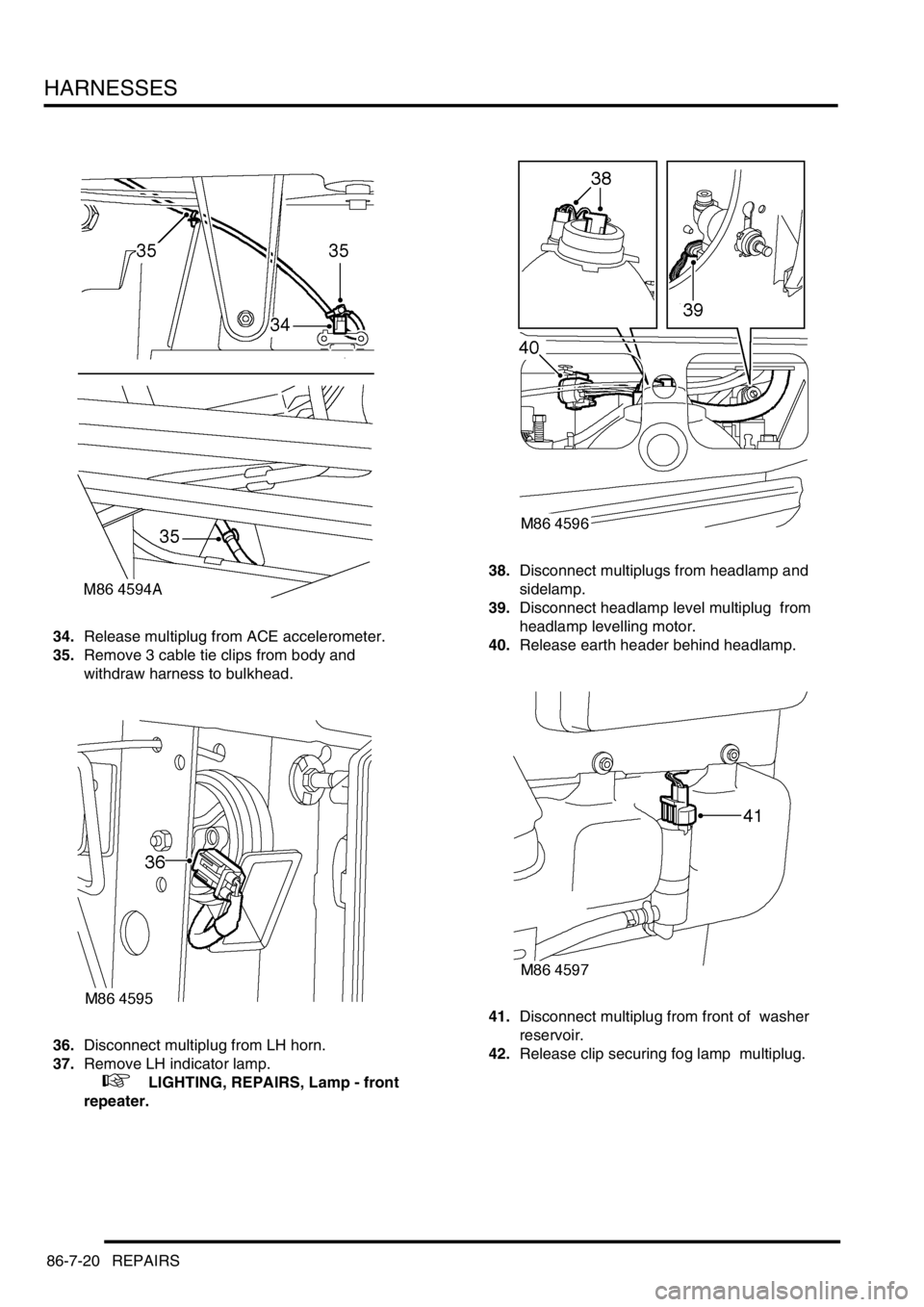 HARNESSES

35

35

34

35

M86 4594A

34. Release multiplug from ACE accelerometer.
35. Remove 3 cable tie clips from body and withdraw harness to bulkhead.

36

M86 4595

36. Disconnect multiplug from LH horn.
37. Remove LH indicator lamp.
LIGHTING, REPAIRS, Lamp - front repeater.

38

39

40

M86 4596

38. Disconnect multiplugs from headlamp and sidelamp.
39. Disconnect headlamp level multiplug from headlamp levelling motor.
40. Release earth header behind headlamp.

41

M86 4597

41. Disconnect multiplug from front of washer reservoir.
42. Release clip securing fog lamp multiplug.

86-7-20 REPAIRS

carmanualsonline.info