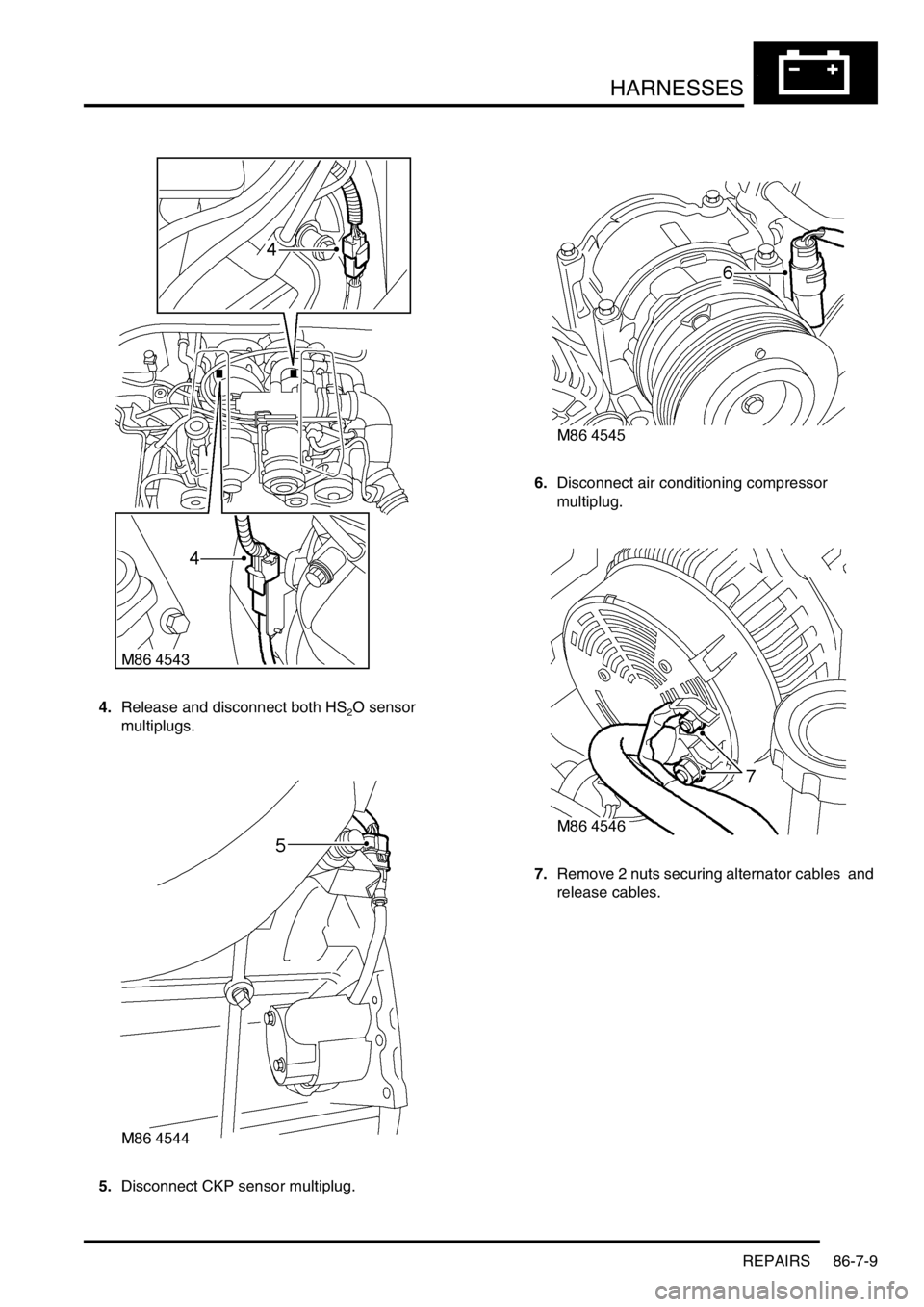 HARNESSES

4

4

M86 4543

4. Release and disconnect both $HS_2O$ sensor multiplugs.

5

M86 4544

5. Disconnect CKP sensor multiplug.

6

M86 4545

6. Disconnect air conditioning compressor multiplug.

7

M86 4546

7. Remove 2 nuts securing alternator cables  and release cables.

REPAIRS 86-7-9

carmanualsonline.info