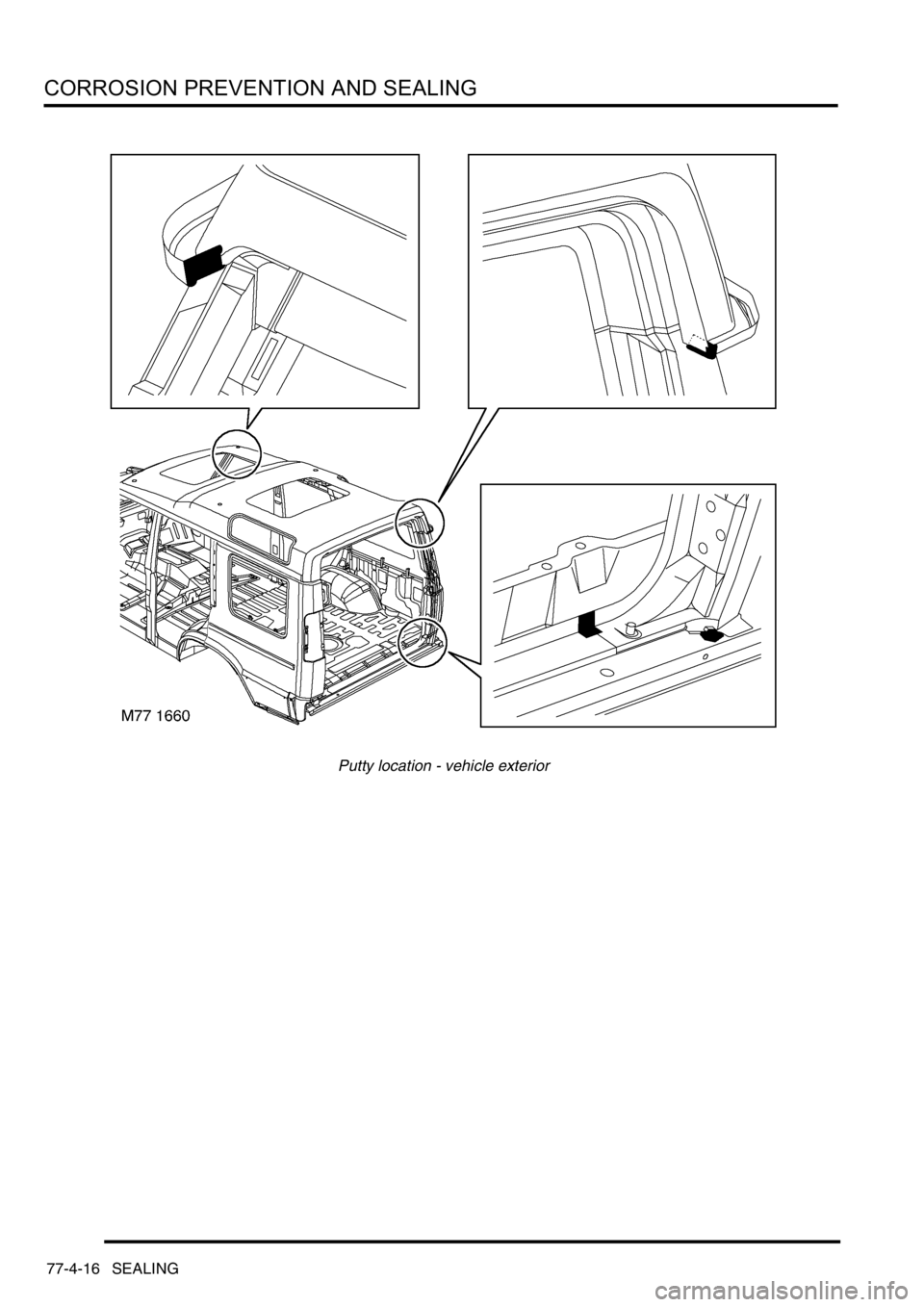 CORROSION PREVENTION AND SEALING

M77 1660

Putty location - vehicle exterior

77-4-16 SEALING

carmanualsonline.info