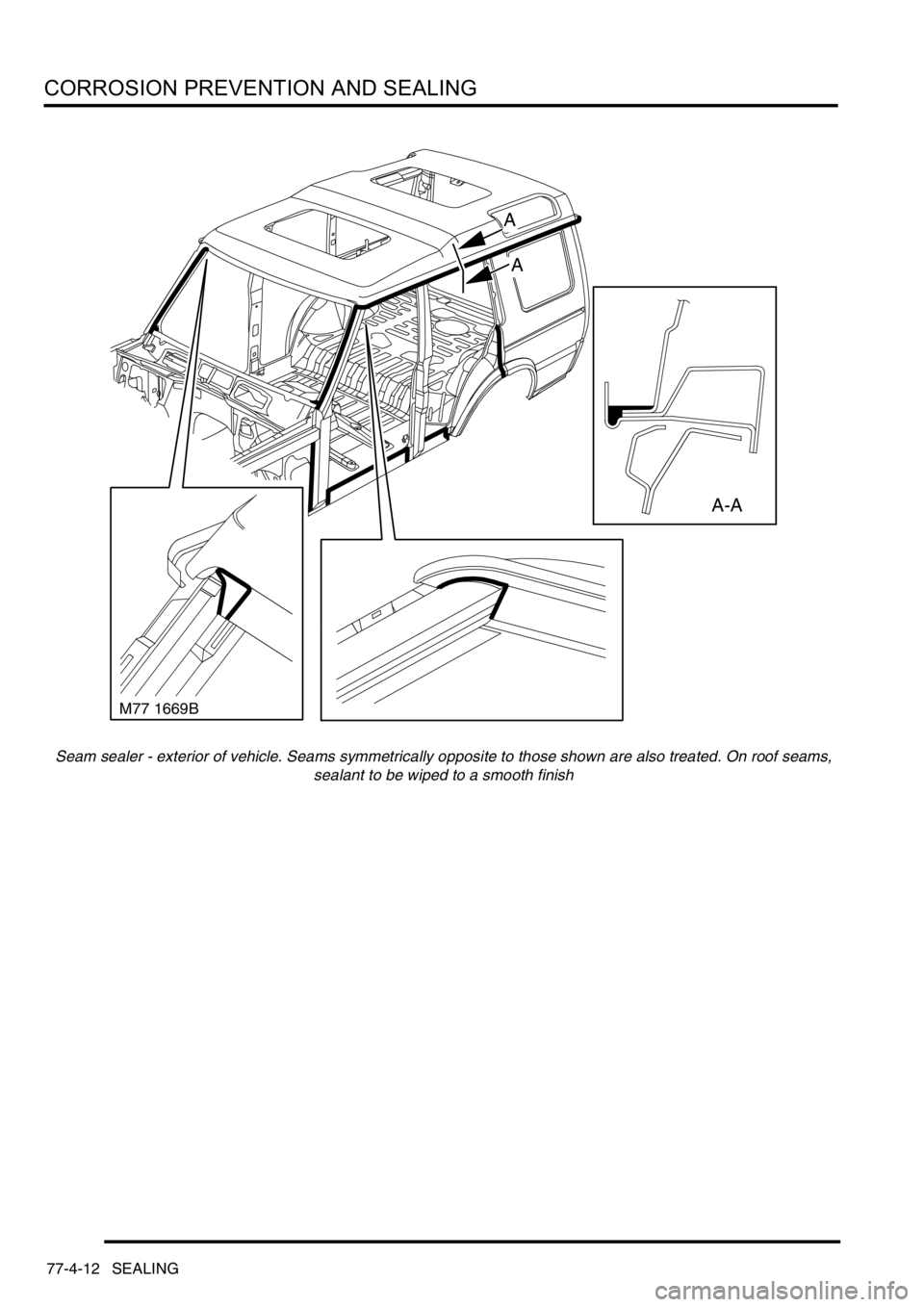 CORROSION PREVENTION AND SEALING

A

A

A-A

M77 1669B

Seam sealer - exterior of vehicle. Seams symmetrically opposite to those shown are also treated. On roof seams, sealant to be wiped to a smooth finish

77-4-12 SEALING

carmanualsonline.info