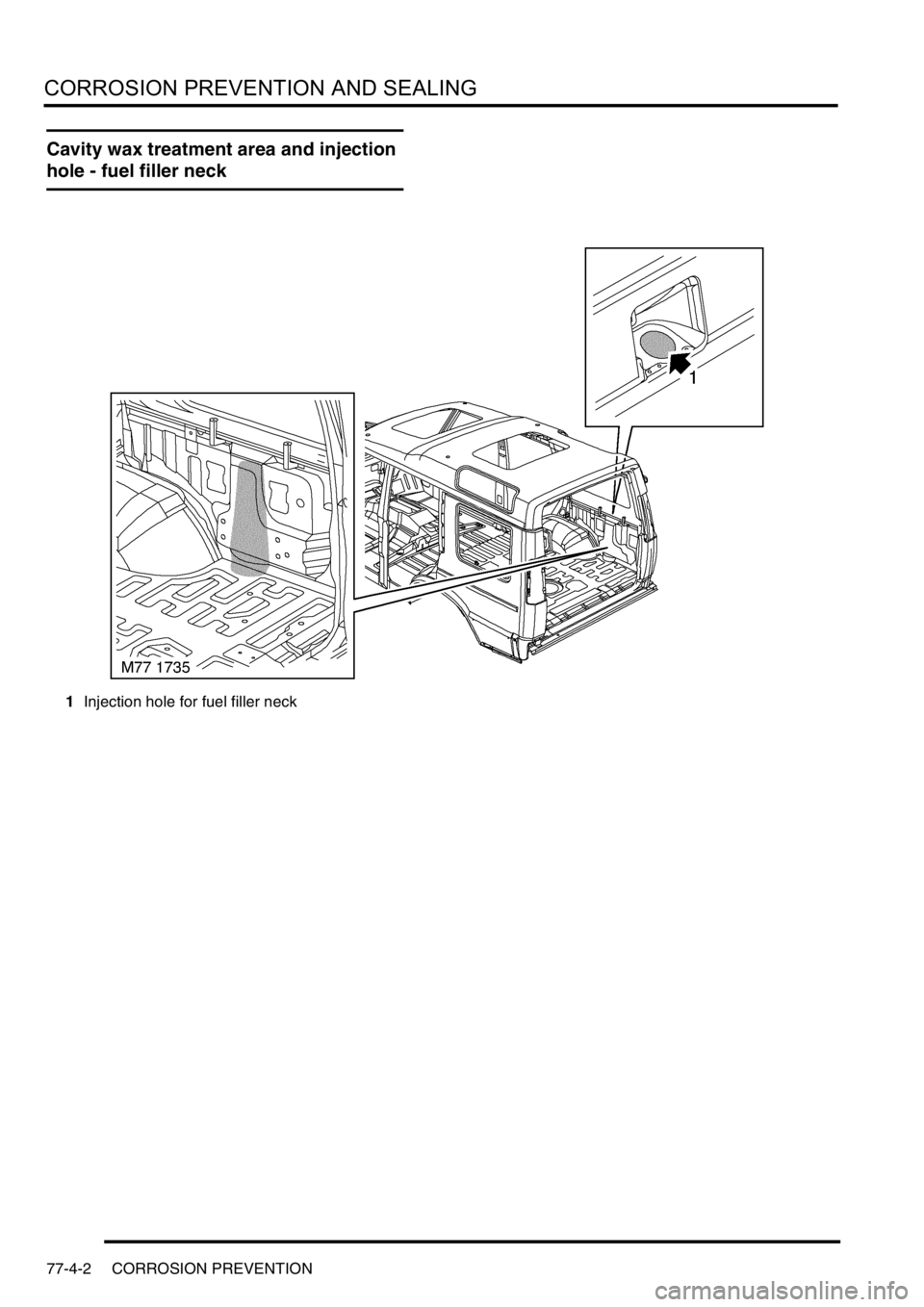 CORROSION PREVENTION AND SEALING

Cavity wax treatment area and injection hole - fuel filler neck

1

M77 1735

1 Injection hole for fuel filler neck

77-4-2 CORROSION PREVENTION

carmanualsonline.info