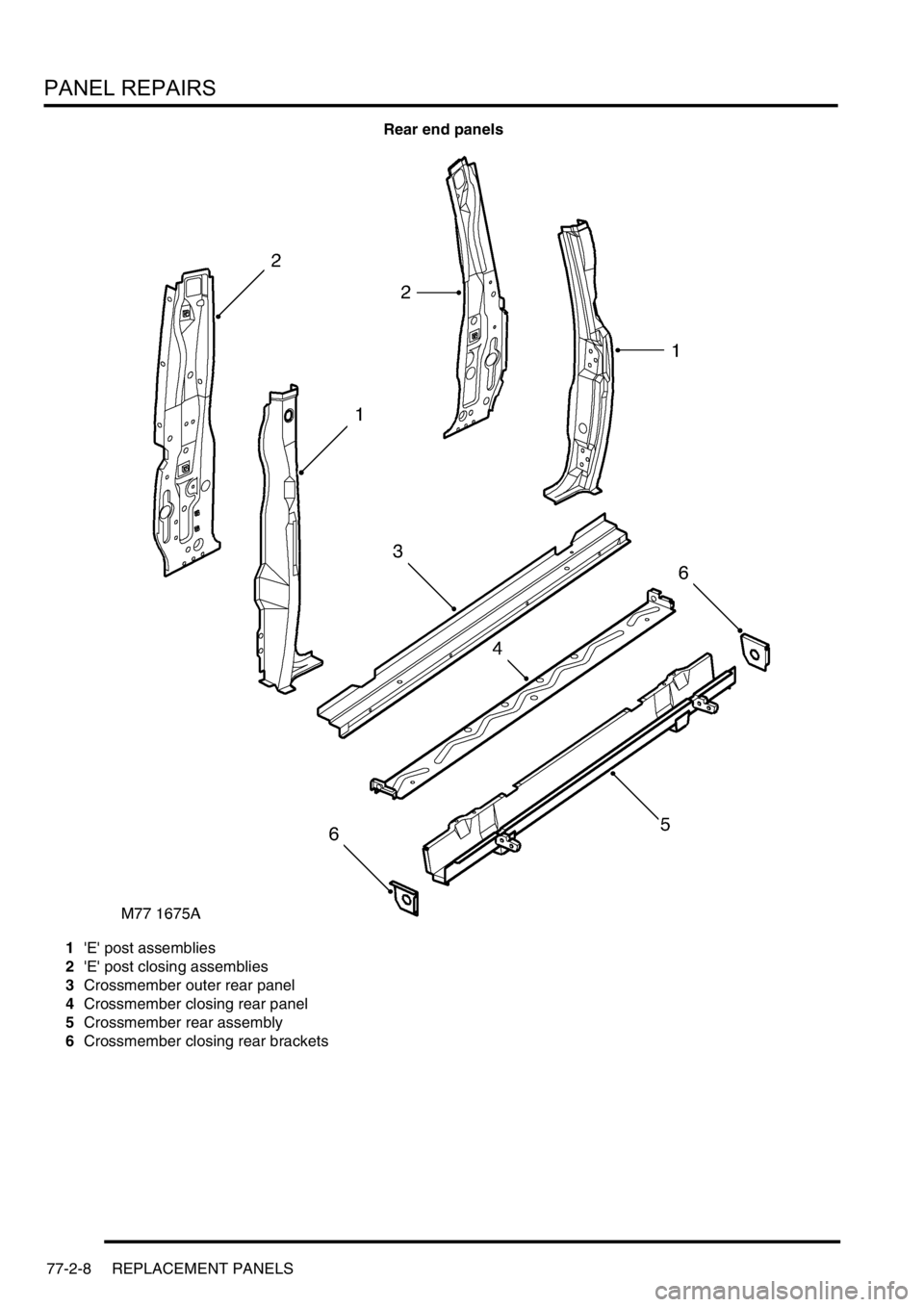 PANEL REPAIRS

Rear end panels

2
2
1
1
3
6
4
5
6

M77 1675A

1 'E' post assemblies
2 'E' post closing assemblies
3 Crossmember outer rear panel
4 Crossmember closing rear panel
5 Crossmember rear assembly
6 Crossmember closing rear brackets

77-2-8 REPLACEMENT PANELS

carmanualsonline.info