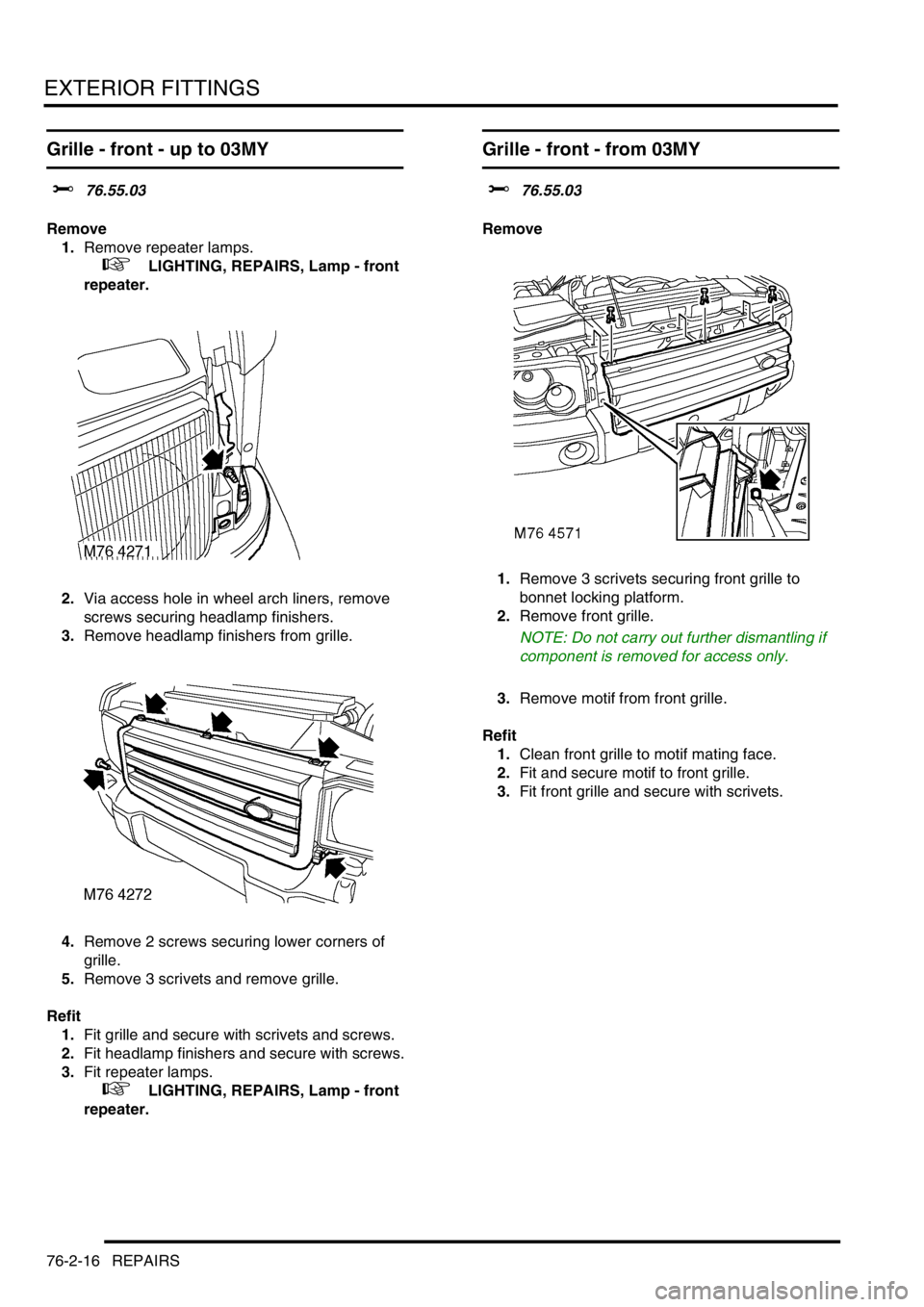 EXTERIOR FITTINGS

Grille - front - up to 03MY

76.55.03

Remove
1. Remove repeater lamps.
LIGHTING, REPAIRS, Lamp - front repeater.

M76 4271

2. Via access hole in wheel arch liners, remove screws securing headlamp finishers.
3. Remove headlamp finishers from grille.

M76 4272

4. Remove 2 screws securing lower corners of grille.
5. Remove 3 scrivets and remove grille.

Refit
1. Fit grille and secure with scrivets and screws.
2. Fit headlamp finishers and secure with screws.
3. Fit repeater lamps.
LIGHTING, REPAIRS, Lamp - front repeater.

Grille - front - from 03MY

76.55.03

Remove

M76 4571

1. Remove 3 scrivets securing front grille to bonnet locking platform.
2. Remove front grille.

NOTE: Do not carry out further dismantling if component is removed for access only.

3. Remove motif from front grille.

Refit
1. Clean front grille to motif mating face.
2. Fit and secure motif to front grille.
3. Fit front grille and secure with scrivets.

76-2-16 REPAIRS

carmanualsonline.info