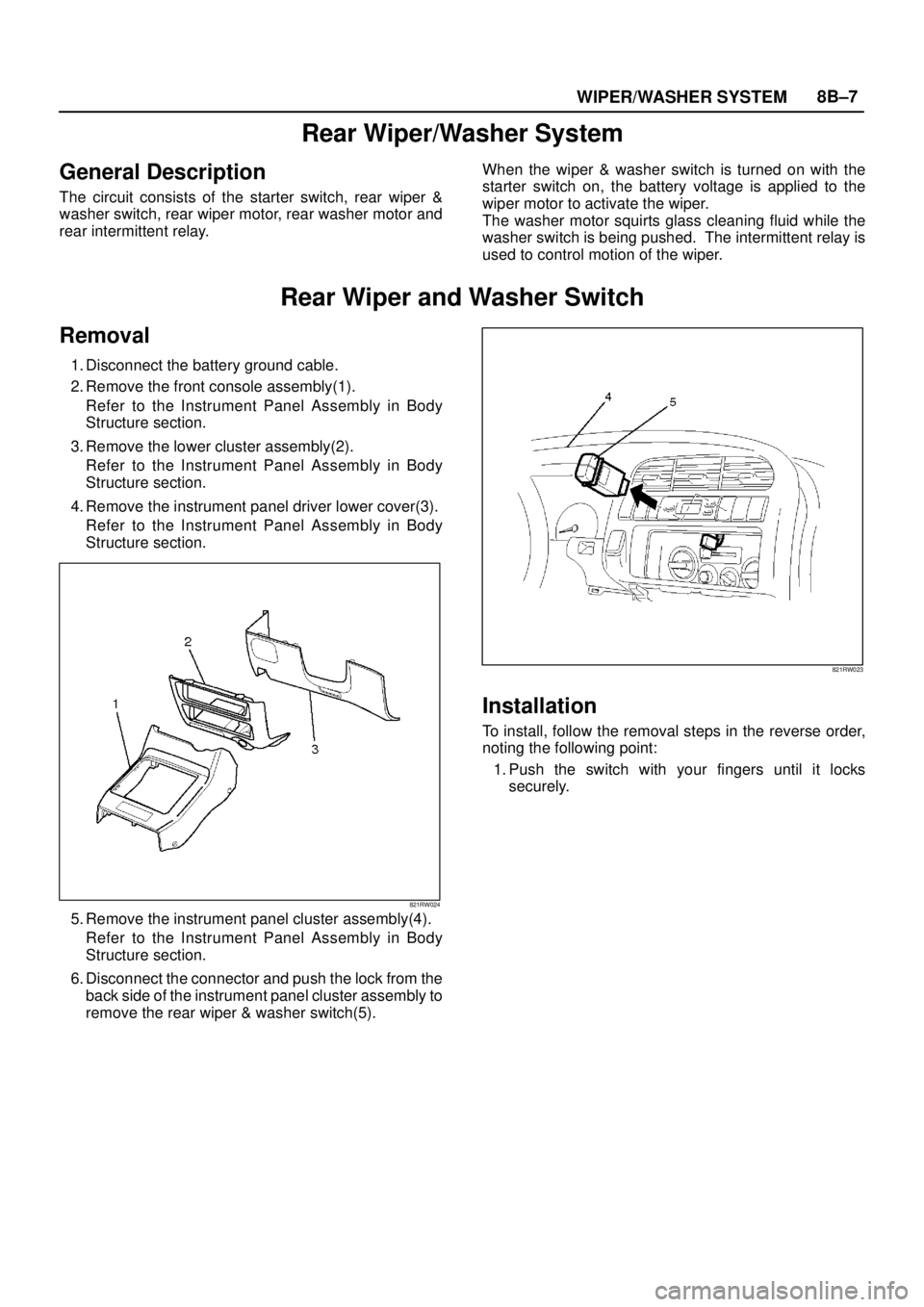 WIPER/WASHER SYSTEM 8B–7

Rear Wiper/Washer System

General Description

The circuit consists of the starter switch, rear wiper & washer switch, rear wiper motor, rear washer motor and rear intermittent relay.

When the wiper & washer switch is turned on with the starter switch on, the battery voltage is applied to the wiper motor to activate the wiper.
The washer motor squirts glass cleaning fluid while the washer switch is being pushed. The intermittent relay is used to control motion of the wiper.

Rear Wiper and Washer Switch

Removal

1. Disconnect the battery ground cable.
2. Remove the front console assembly(1).
Refer to the Instrument Panel Assembly in Body Structure section.
3. Remove the lower cluster assembly(2).
Refer to the Instrument Panel Assembly in Body Structure section.
4. Remove the instrument panel driver lower cover(3).
Refer to the Instrument Panel Assembly in Body Structure section.

2
1
3
821RW024

5. Remove the instrument panel cluster assembly(4).
Refer to the Instrument Panel Assembly in Body Structure section.
6. Disconnect the connector and push the lock from the back side of the instrument panel cluster assembly to remove the rear wiper & washer switch(5).

4
5
821RW023

Installation

To install, follow the removal steps in the reverse order, noting the following point:
1. Push the switch with your fingers until it locks securely.

carmanualsonline.info