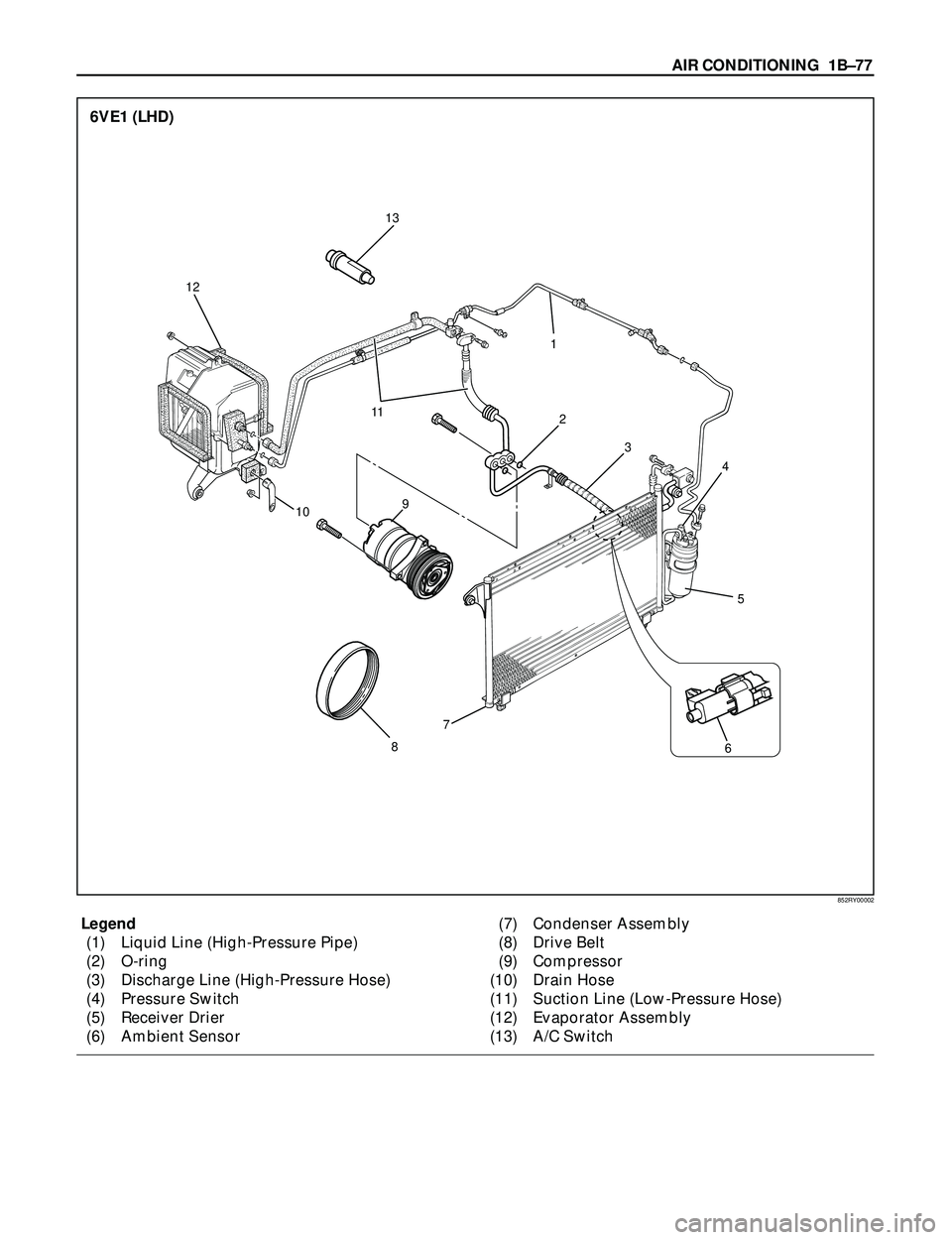 AIR CONDITIONING 1B–77

6VE1 (LHD)

13
12
1
11
2
3
4
10
9
5
7
8
6

852RY00002

Legend
(1) Liquid Line (High-Pressure Pipe)
(2) O-ring
(3) Discharge Line (High-Pressure Hose)
(4) Pressure Switch
(5) Receiver Drier
(6) Ambient Sensor
(7) Condenser Assembly
(8) Drive Belt
(9) Compressor
(10) Drain Hose
(11) Suction Line (Low-Pressure Hose)
(12) Evaporator Assembly
(13) A/C Switch

carmanualsonline.info