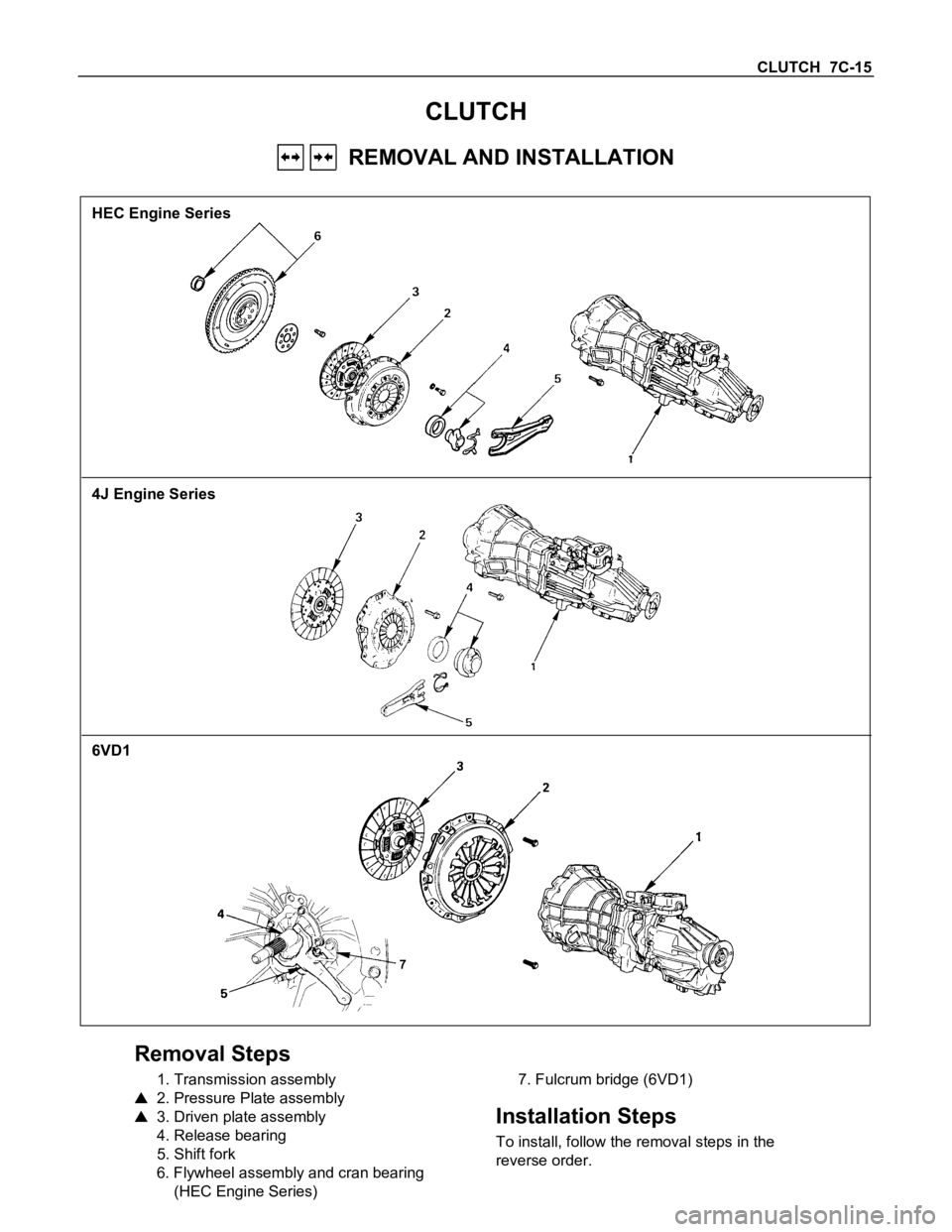 CLUTCH 7C-15

CLUTCH

REMOVAL AND INSTALLATION

HEC Engine Series

6

3

2

4

5

1

4J Engine Series

3

2

4

1

5

6VD1

3

2

1

4

7

5

Removal Steps

1. Transmission assembly
▲ 2. Pressure Plate assembly
▲ 3. Driven plate assembly
4. Release bearing
5. Shift fork
6. Flywheel assembly and cran bearing (HEC Engine Series)
7. Fulcrum bridge (6VD1)

Installation Steps

To install, follow the removal steps in the reverse order.

carmanualsonline.info