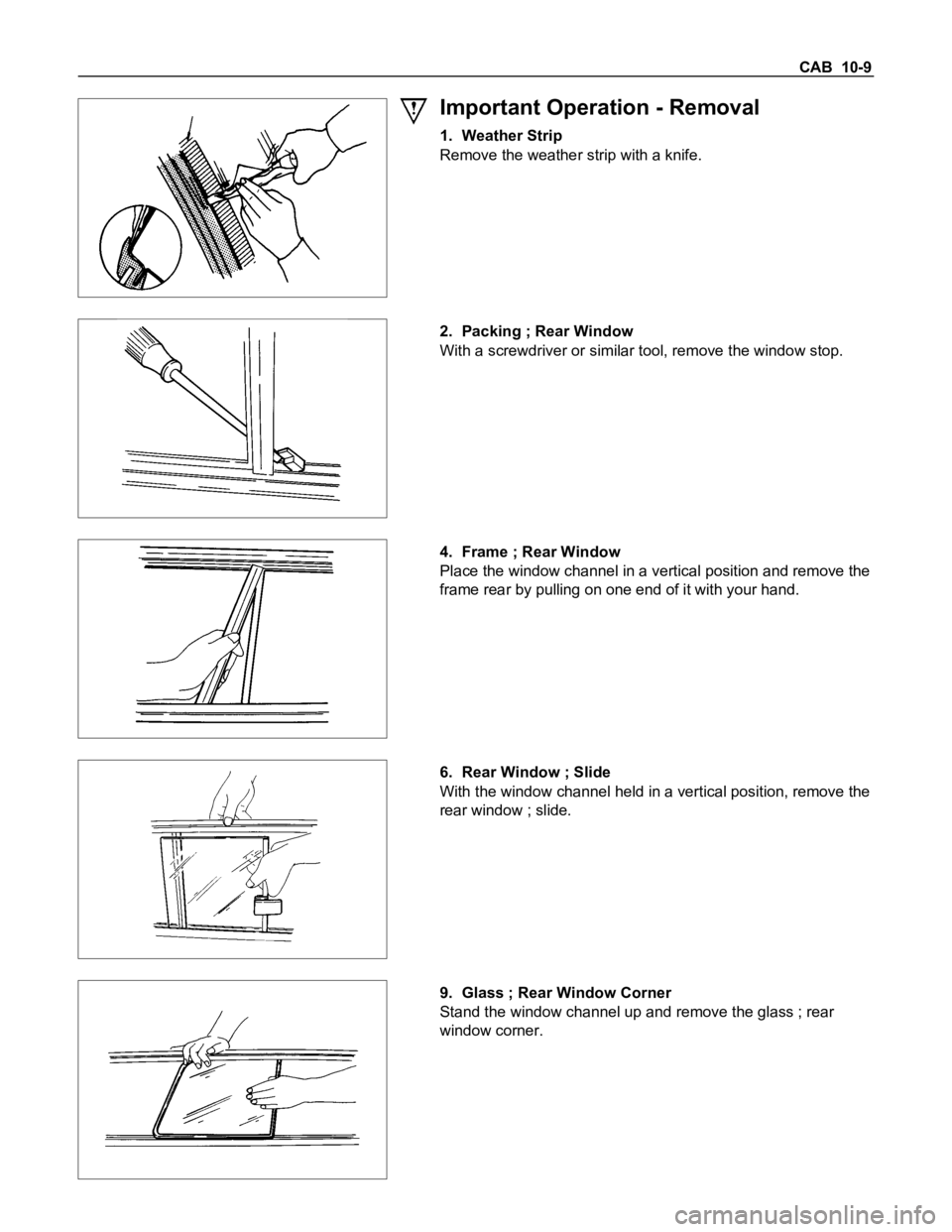 CAB 10-9

Important Operation - Removal

1. Weather Strip
Remove the weather strip with a knife.

2. Packing ; Rear Window
With a screwdriver or similar tool, remove the window stop.

4. Frame ; Rear Window
Place the window channel in a vertical position and remove the frame rear by pulling on one end of it with your hand.

6. Rear Window ; Slide
With the window channel held in a vertical position, remove the rear window ; slide.

9. Glass ; Rear Window Corner
Stand the window channel up and remove the glass ; rear window corner.

carmanualsonline.info