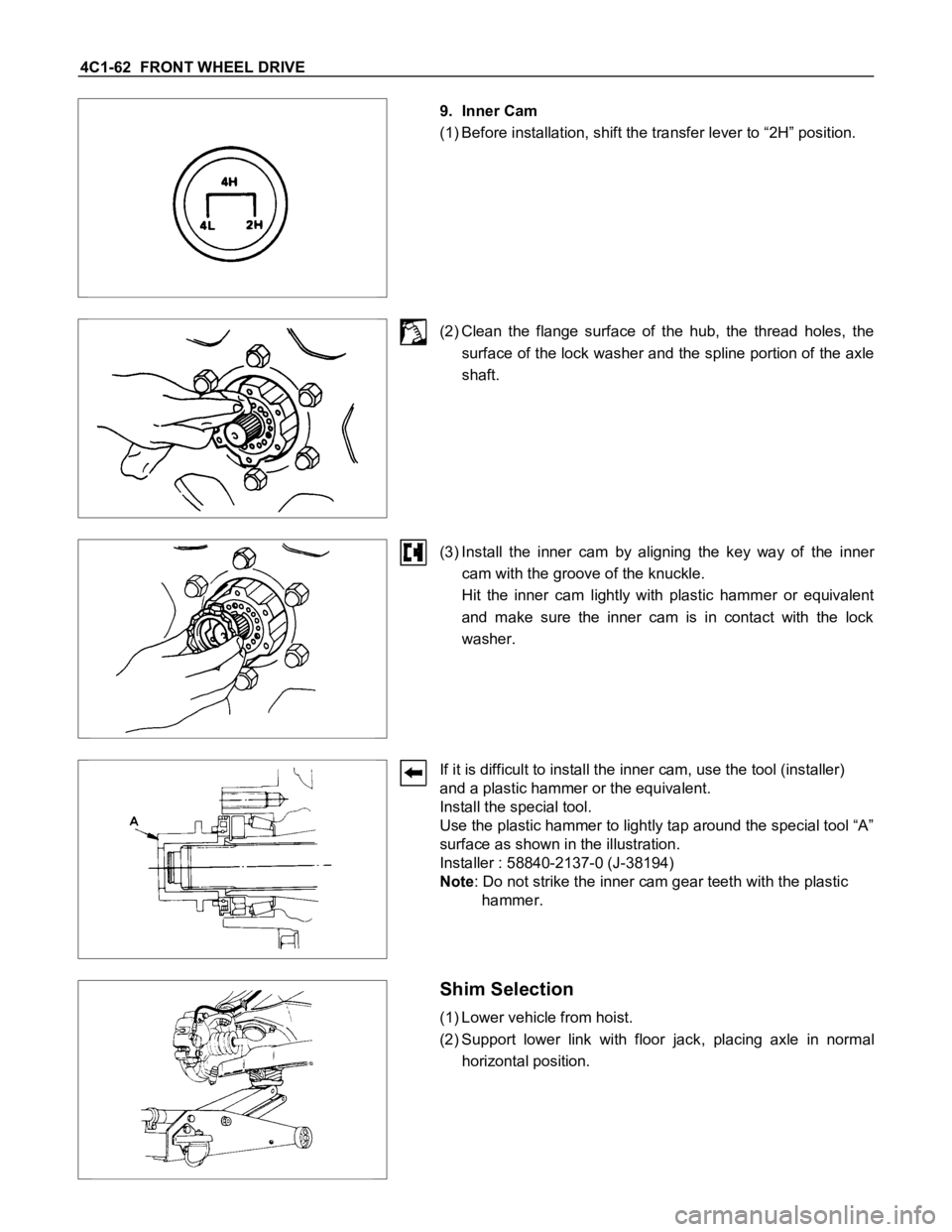 4C1-62 FRONT WHEEL DRIVE

4H
4L 2H

9. Inner Cam
(1) Before installation, shift the transfer lever to “2H” position.

(2) Clean the flange surface of the hub, the thread holes, the surface of the lock washer and the spline portion of the axle shaft.

(3) Install the inner cam by aligning the key way of the inner cam with the groove of the knuckle.
Hit the inner cam lightly with plastic hammer or equivalent and make sure the inner cam is in contact with the lock washer.

A

If it is difficult to install the inner cam, use the tool (installer) and a plastic hammer or the equivalent.
Install the special tool.
Use the plastic hammer to lightly tap around the special tool “A” surface as shown in the illustration.
Installer : 58840-2137-0 (J-38194)
Note: Do not strike the inner cam gear teeth with the plastic hammer.

Shim Selection
(1) Lower vehicle from hoist.
(2) Support lower link with floor jack, placing axle in normal horizontal position.

carmanualsonline.info