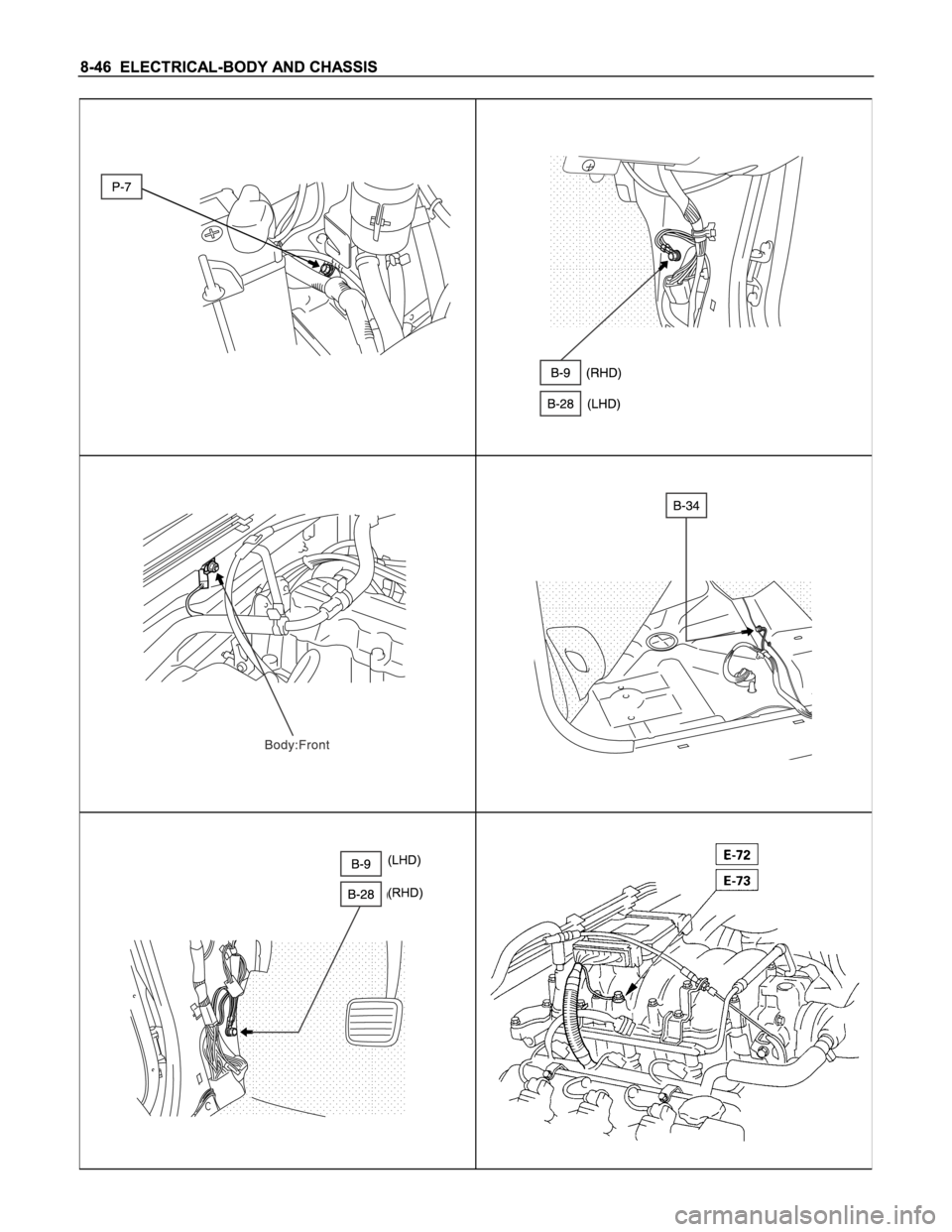 8-46 ELECTRICAL-BODY AND CHASSIS

P-7

B-9 (RHD)

B-28 (LHD)

Body:Front

B-34

B-9 (LHD)

B-28 (RHD)

E-72

E-73

carmanualsonline.info