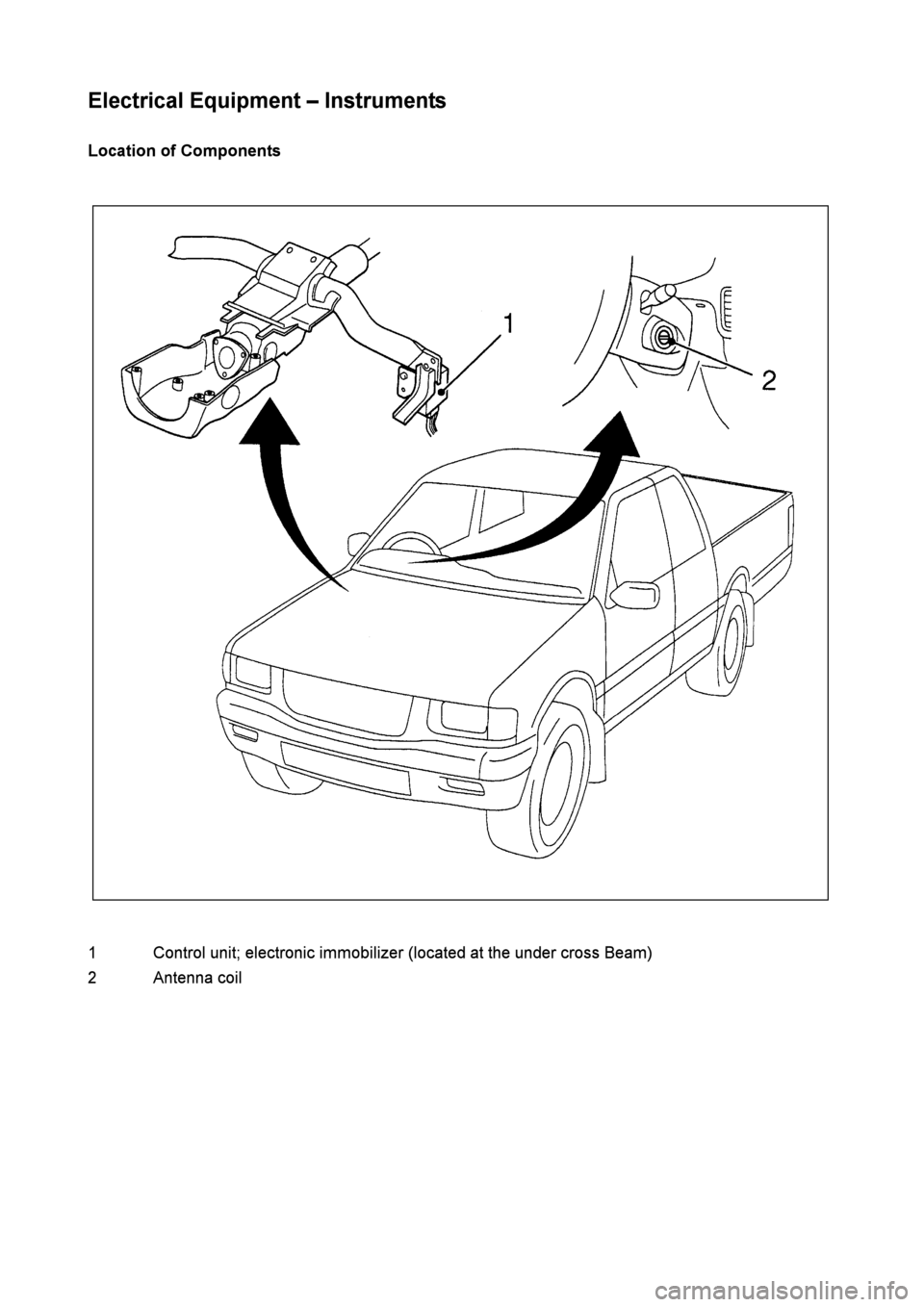 Electrical Equipment – Instruments

Location of Components

1

2

1 Control unit; electronic immobilizer (located at the under cross Beam)

2 Antenna coil

carmanualsonline.info