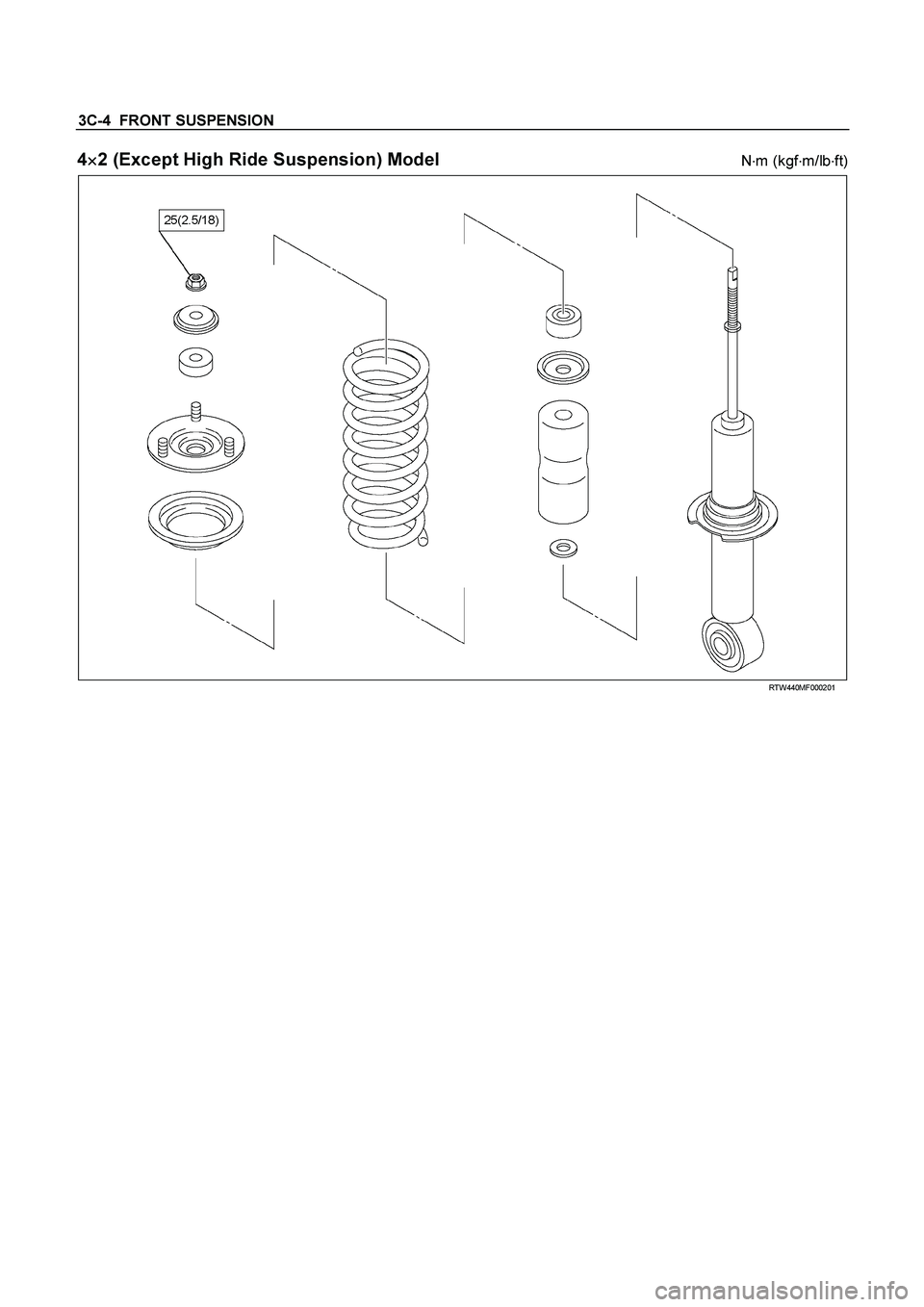 3C-4 FRONT SUSPENSION

4×2 (Except High Ride Suspension) Model

N·m (kgf·m/lb·ft)

25(2.5/18)

RTW440MF000201

carmanualsonline.info