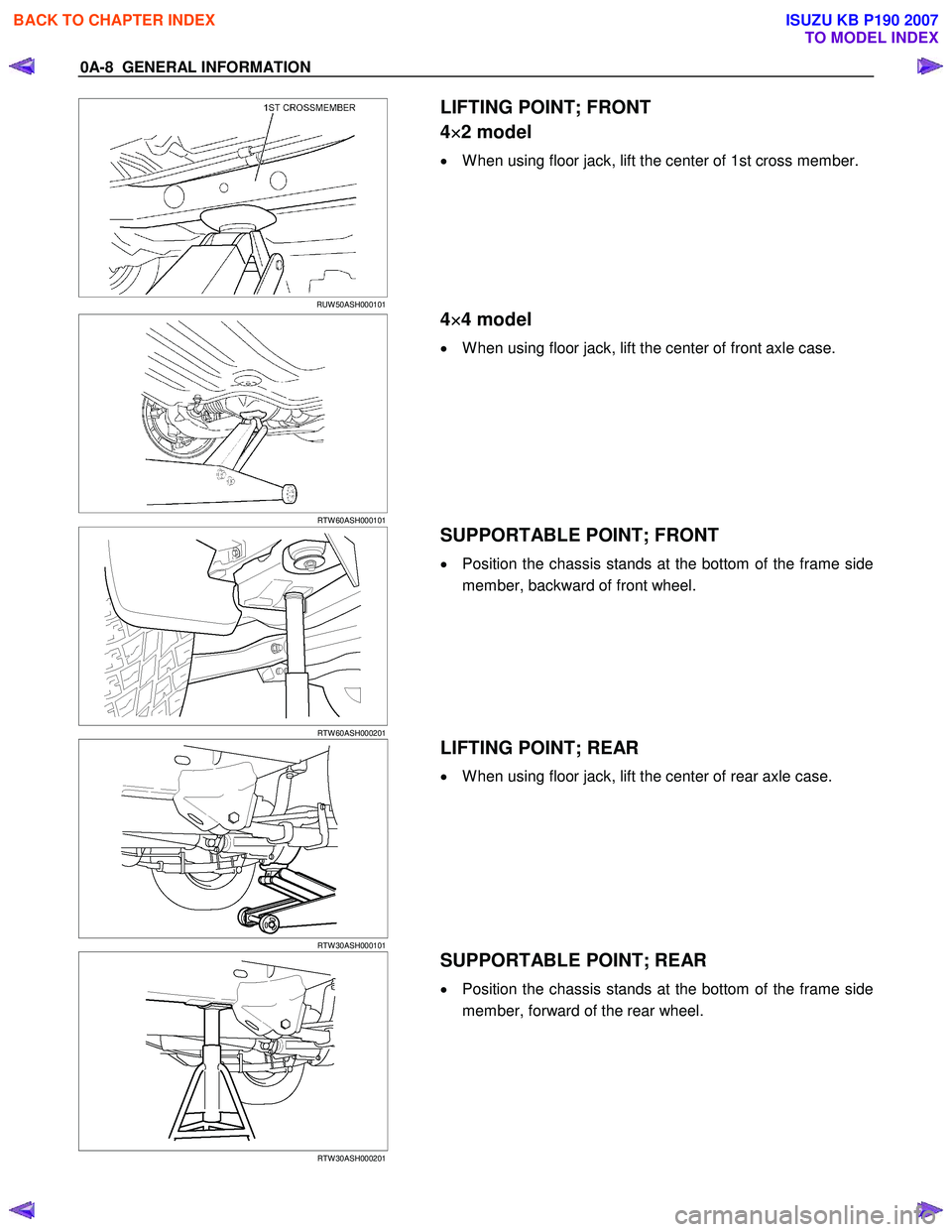 BACK TO CHAPTER INDEX

ISUZU KB P190 2007
TO MODEL INDEX

0A-8 GENERAL INFORMATION

1ST CROSSMEMBER

RUW50ASH000101

LIFTING POINT; FRONT

4×2 model

• When using floor jack, lift the center of 1st cross member.

RTW60ASH000101

4×4 model

• When using floor jack, lift the center of front axle case.

RTW60ASH000201

SUPPORTABLE POINT; FRONT

• Position the chassis stands at the bottom of the frame side member, backward of front wheel.

RTW30ASH000101

LIFTING POINT; REAR

• When using floor jack, lift the center of rear axle case.

RTW30ASH000201

SUPPORTABLE POINT; REAR

• Position the chassis stands at the bottom of the frame side member, forward of the rear wheel.

carmanualsonline.info