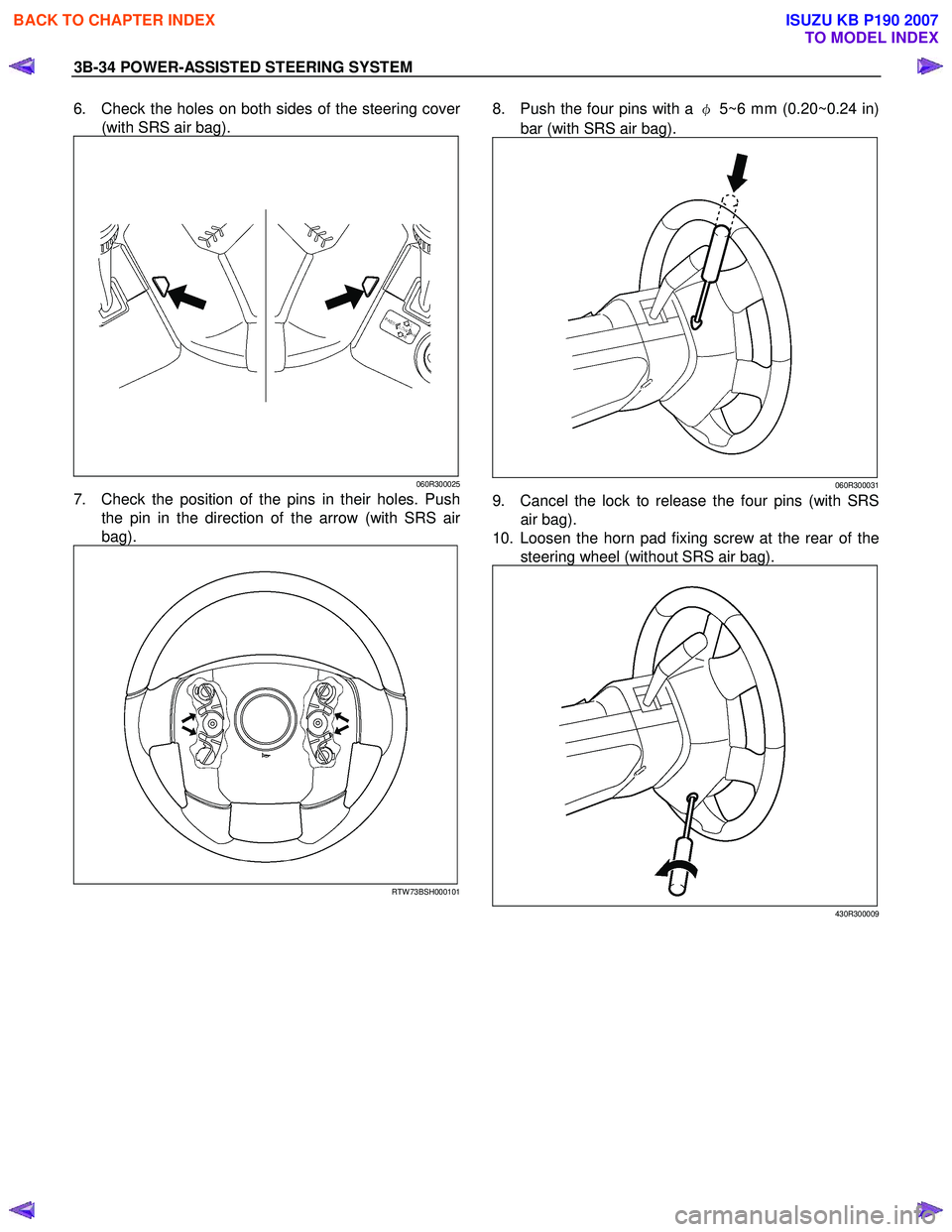 BACK TO CHAPTER INDEX

ISUZU KB P190 2007
TO MODEL INDEX

3B-34 POWER-ASSISTED STEERING SYSTEM

6. Check the holes on both sides of the steering cover (with SRS air bag).

060R300025

7. Check the position of the pins in their holes. Push the pin in the direction of the arrow (with SRS air bag).

RTW73BSH000101

8. Push the four pins with a $\phi$ 5~6 mm (0.20~0.24 in) bar (with SRS air bag).

060R300031

9. Cancel the lock to release the four pins (with SRS air bag).

10. Loosen the horn pad fixing screw at the rear of the steering wheel (without SRS air bag).

430R300009

carmanualsonline.info