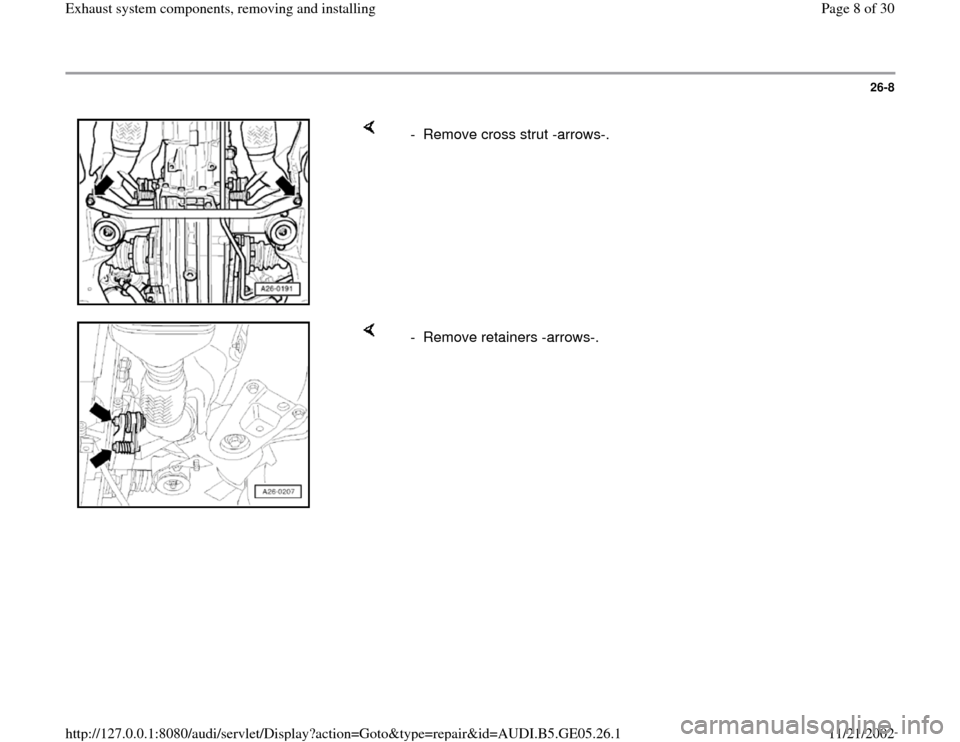 Exhaust system components, removing and installing

Page 8 of 30

26-8

A26-0191

- Remove cross strut -arrows-.

A26-0207

- Remove retainers -arrows-.

http://127.0.0.1:8080/audi/servlet/Display?action=Goto&type=repair&id=AUDI.B5.GE05.26.1

11/21/2002

carmanualsonline.info