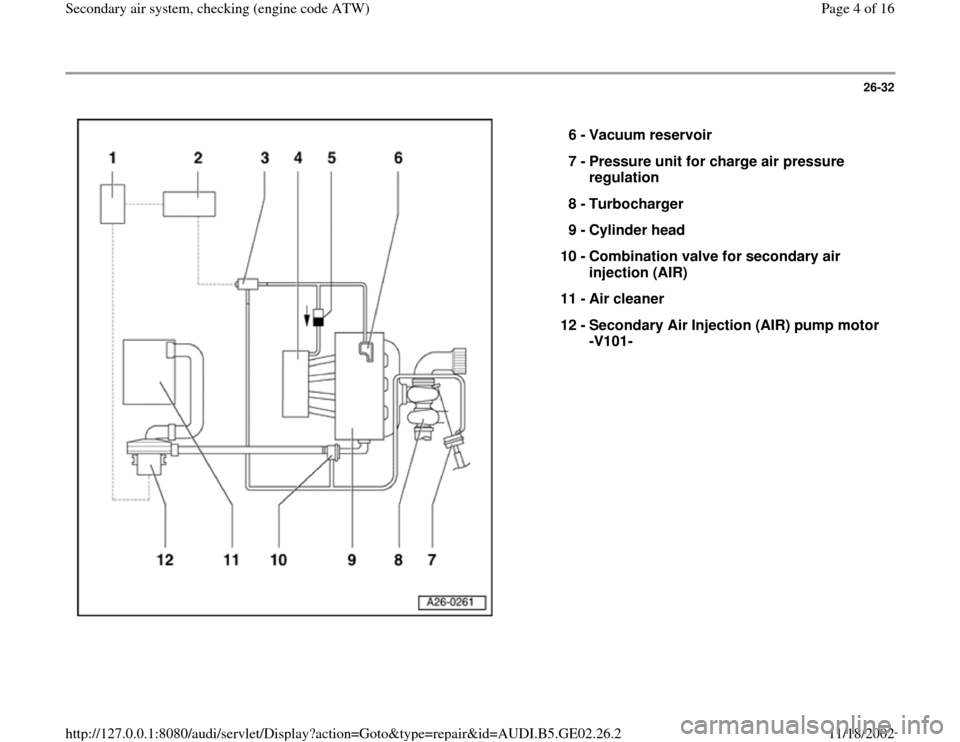 Secondary air system, checking (engine code ATW)

Page 4 of 16

26-32

1 2 3 4 5 6

12 11 10 9 8 7

A26-0261

6 - Vacuum reservoir

7 - Pressure unit for charge air pressure regulation

8 - Turbocharger

9 - Cylinder head

10 - Combination valve for secondary air injection (AIR)

11 - Air cleaner

12 - Secondary Air Injection (AIR) pump motor -V101-

http://127.0.0.1:8080/audi/servlet/Display?action=Goto&type=repair&id=AUDI.B5.GE02.26.2

11/18/2002

carmanualsonline.info