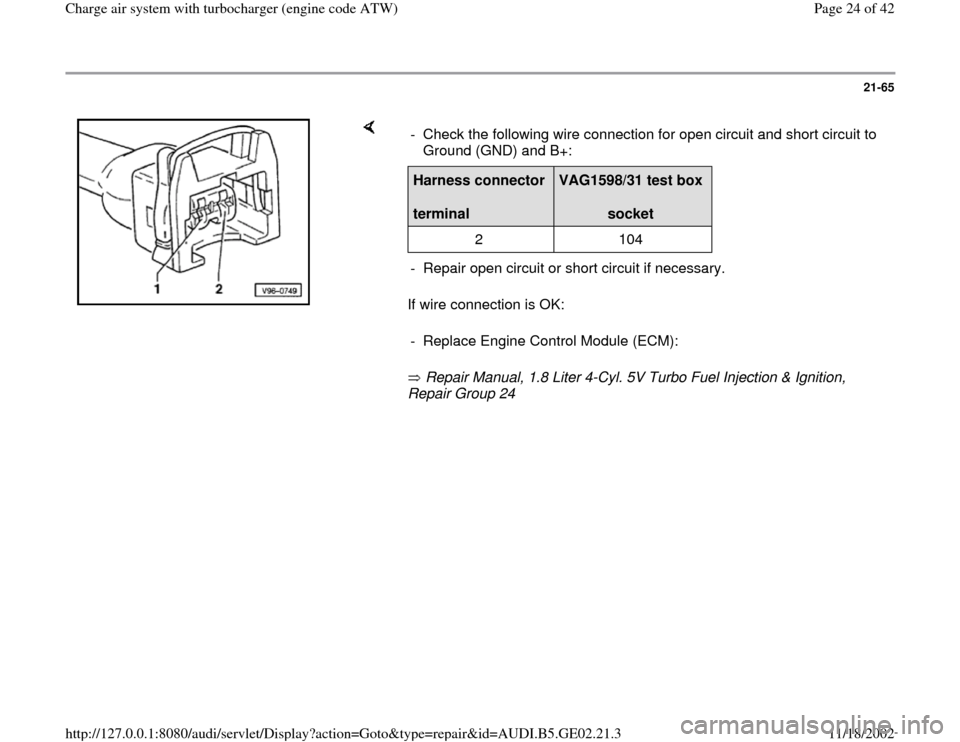 Charge air system with turbocharger (engine code ATW)

Page 24 of 42

21-65

1 2 V96-0749

- Check the following wire connection for open circuit and short circuit to Ground (GND) and B+:

| Harness connector terminal | VAG1598/31 test box socket |
|---|---|
| 2 | 104 |

- Repair open circuit or short circuit if necessary.

If wire connection is OK:

- Replace Engine Control Module (ECM):

⇒ Repair Manual, 1.8 Liter 4-Cyl. 5V Turbo Fuel Injection & Ignition, Repair Group 24

http://127.0.0.1:8080/audi/servlet/Display?action=Goto&type=repair&id=AUDI.B5.GE02.21.3

11/18/2002

carmanualsonline.info