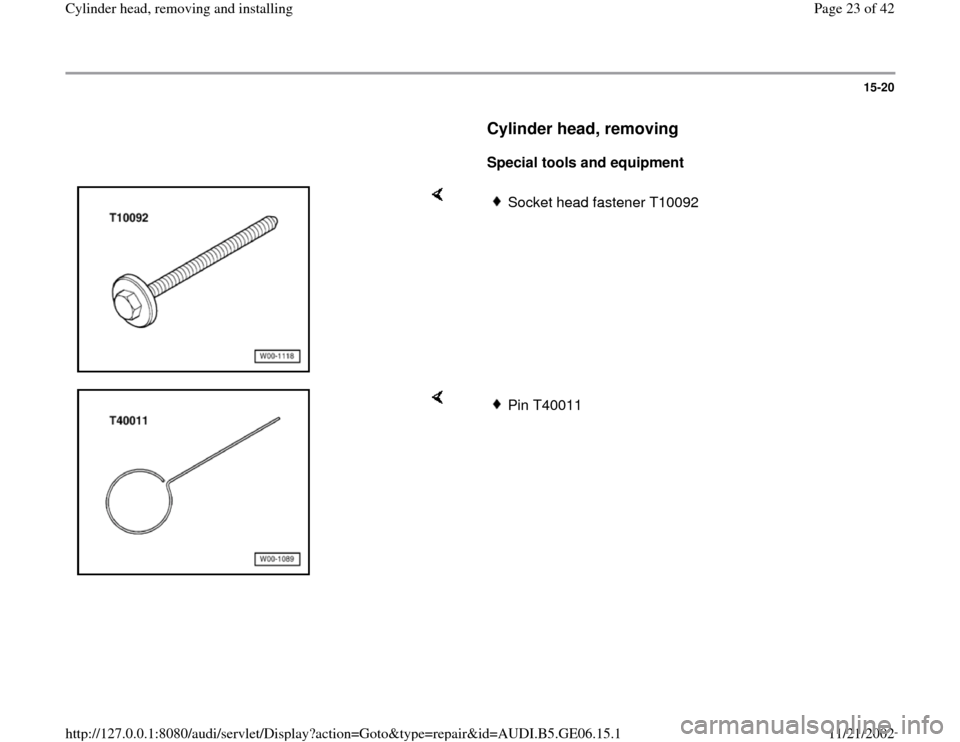 Cylinder head, removing and installing

Page 23 of 42

15-20

Cylinder head, removing

Special tools and equipment

T10092

W00-1118

Socket head fastener T10092

T40011

W00-1089

Pin T40011

http://127.0.0.1:8080/audi/servlet/Display?action=Goto&type=repair&id=AUDI.B5.GE06.15.1

11/21/2002

carmanualsonline.info