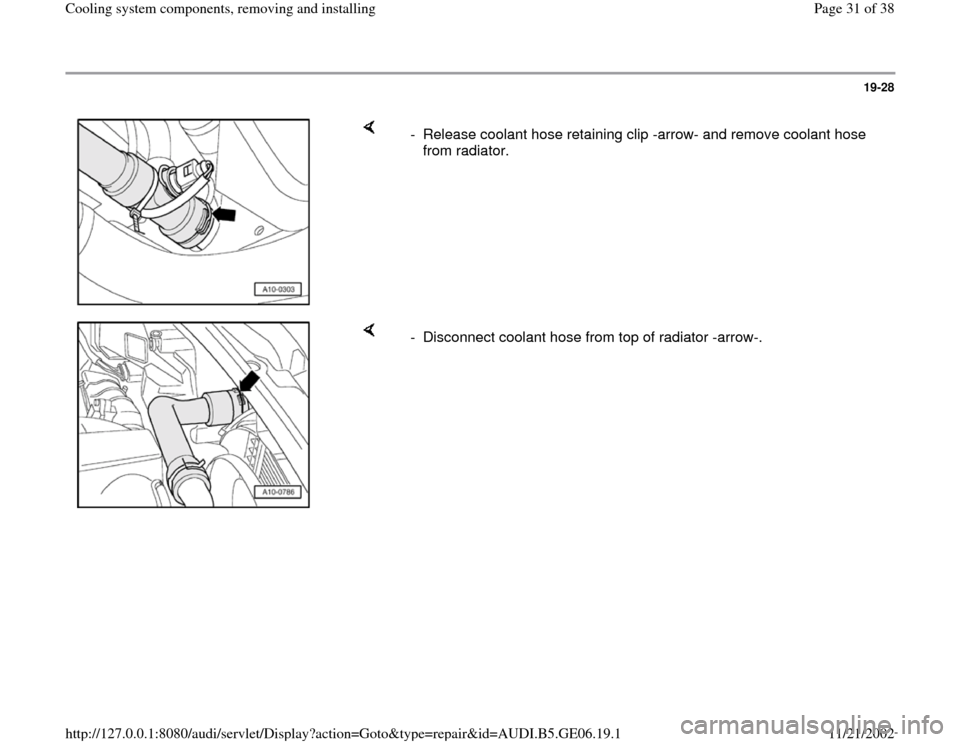 Cooling system components, removing and installing

Page 31 of 38

19-28

A10-0303

- Release coolant hose retaining clip -arrow- and remove coolant hose from radiator.

A10-0786

- Disconnect coolant hose from top of radiator -arrow-.

http://127.0.0.1:8080/audi/servlet/Display?action=Goto&type=repair&id=AUDI.B5.GE06.19.1

11/21/2002

carmanualsonline.info