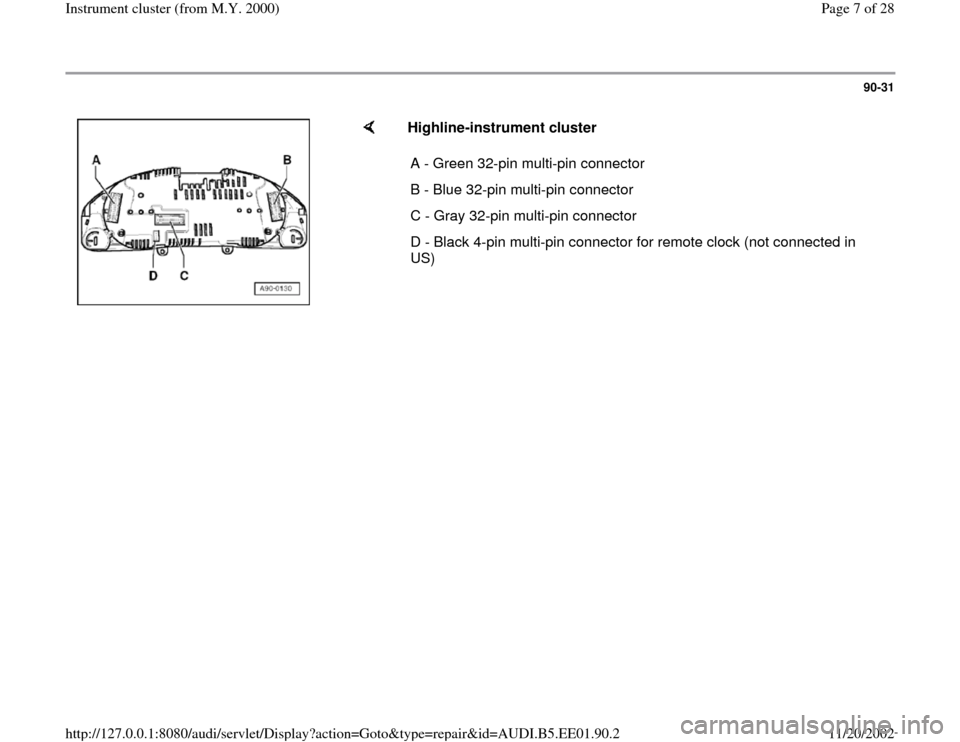 Instrument cluster (from M.Y. 2000)

Page 7 of 28

90-31

A B D C A90-0130

Highline-instrument cluster

A - Green 32-pin multi-pin connector

B - Blue 32-pin multi-pin connector

C - Gray 32-pin multi-pin connector

D - Black 4-pin multi-pin connector for remote clock (not connected in US)

http://127.0.0.1:8080/audi/servlet/Display?action=Goto&type=repair&id=AUDI.B5.EE01.90.2

11/20/2002

carmanualsonline.info