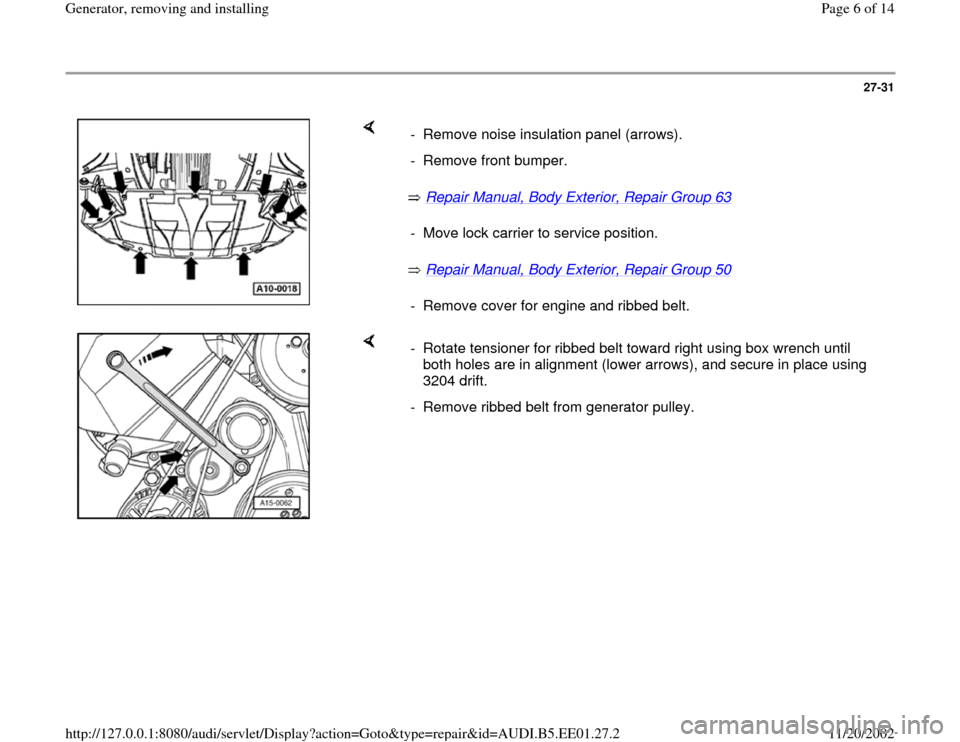 Generator, removing and installing

Page 6 of 14

27-31

A10-0018

- Remove noise insulation panel (arrows).

- Remove front bumper.

⇒ Repair Manual, Body Exterior, Repair Group 63

- Move lock carrier to service position.

⇒ Repair Manual, Body Exterior, Repair Group 50

- Remove cover for engine and ribbed belt.

A15-0062

- Rotate tensioner for ribbed belt toward right using box wrench until both holes are in alignment (lower arrows), and secure in place using 3204 drift.

- Remove ribbed belt from generator pulley.

http://127.0.0.1:8080/audi/servlet/Display?action=Goto&type=repair&id=AUDI.B5.EE01.27.2

11/20/2002

carmanualsonline.info