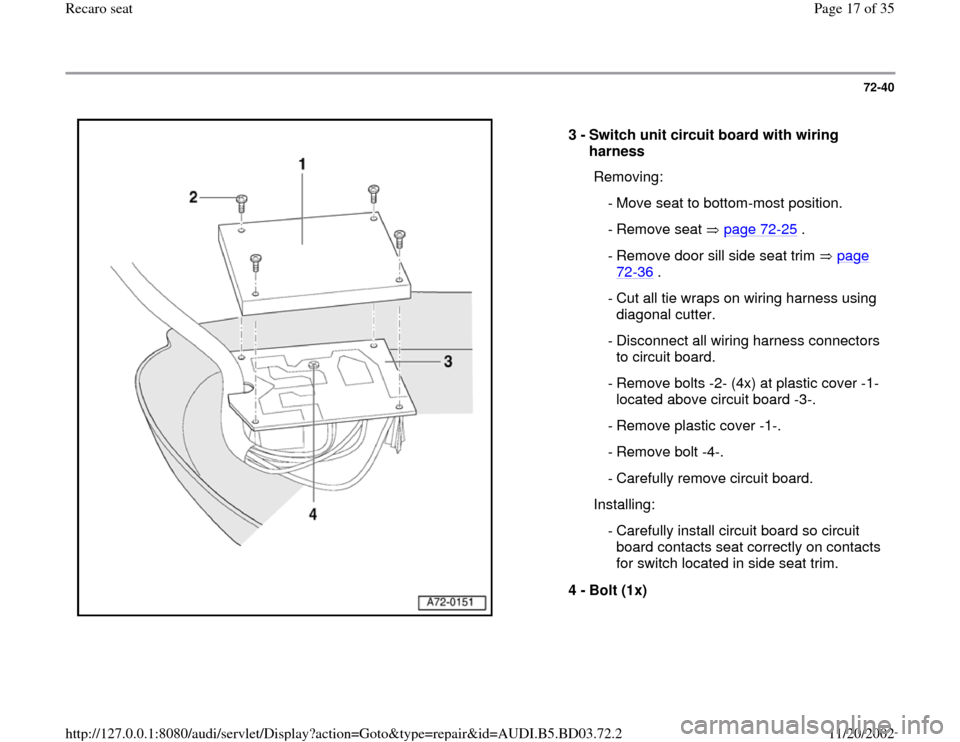 Recaro seat

Page 17 of 35

72-40

1

2

3

4

A72-0151

3 - Switch unit circuit board with wiring harness

Removing:

- Move seat to bottom-most position.

- Remove seat ⇒ page 72-25 .

- Remove door sill side seat trim ⇒ page 72-36 .

- Cut all tie wraps on wiring harness using diagonal cutter.

- Disconnect all wiring harness connectors to circuit board.

- Remove bolts -2- (4x) at plastic cover -1- located above circuit board -3-.

- Remove plastic cover -1-.

- Remove bolt -4-.

- Carefully remove circuit board.

Installing:

- Carefully install circuit board so circuit board contacts seat correctly on contacts for switch located in side seat trim.

4 - Bolt (1x)

http://127.0.0.1:8080/audi/servlet/Display?action=Goto&type=repair&id=AUDI.B5.BD03.72.2

11/20/2002

carmanualsonline.info