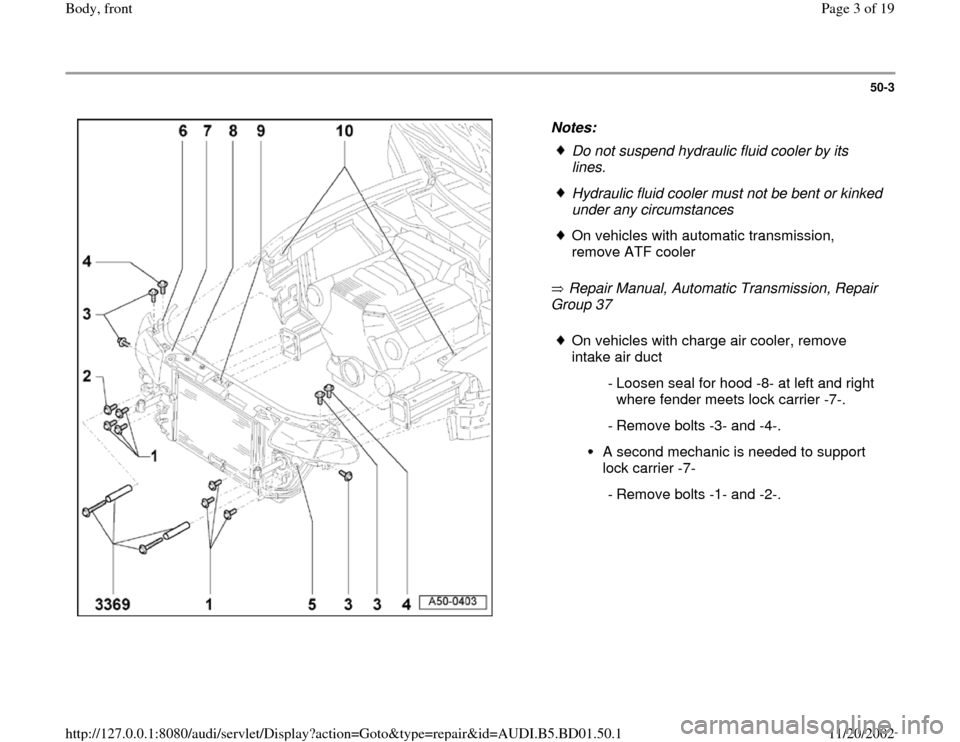 Body, front

Page 3 of 19

50-3

6 7 8 9 10

4

3

2

1

3369 1 5 3 3 4 A50-0403

Notes:

Do not suspend hydraulic fluid cooler by its lines.

Hydraulic fluid cooler must not be bent or kinked under any circumstances

On vehicles with automatic transmission, remove ATF cooler

⇒ Repair Manual, Automatic Transmission, Repair Group 37

On vehicles with charge air cooler, remove intake air duct

- Loosen seal for hood -8- at left and right where fender meets lock carrier -7-.

- Remove bolts -3- and -4-.

A second mechanic is needed to support lock carrier -7-

- Remove bolts -1- and -2-.

http://127.0.0.1:8080/audi/servlet/Display?action=Goto&type=repair&id=AUDI.B5.BD01.50.1

11/20/2002

carmanualsonline.info