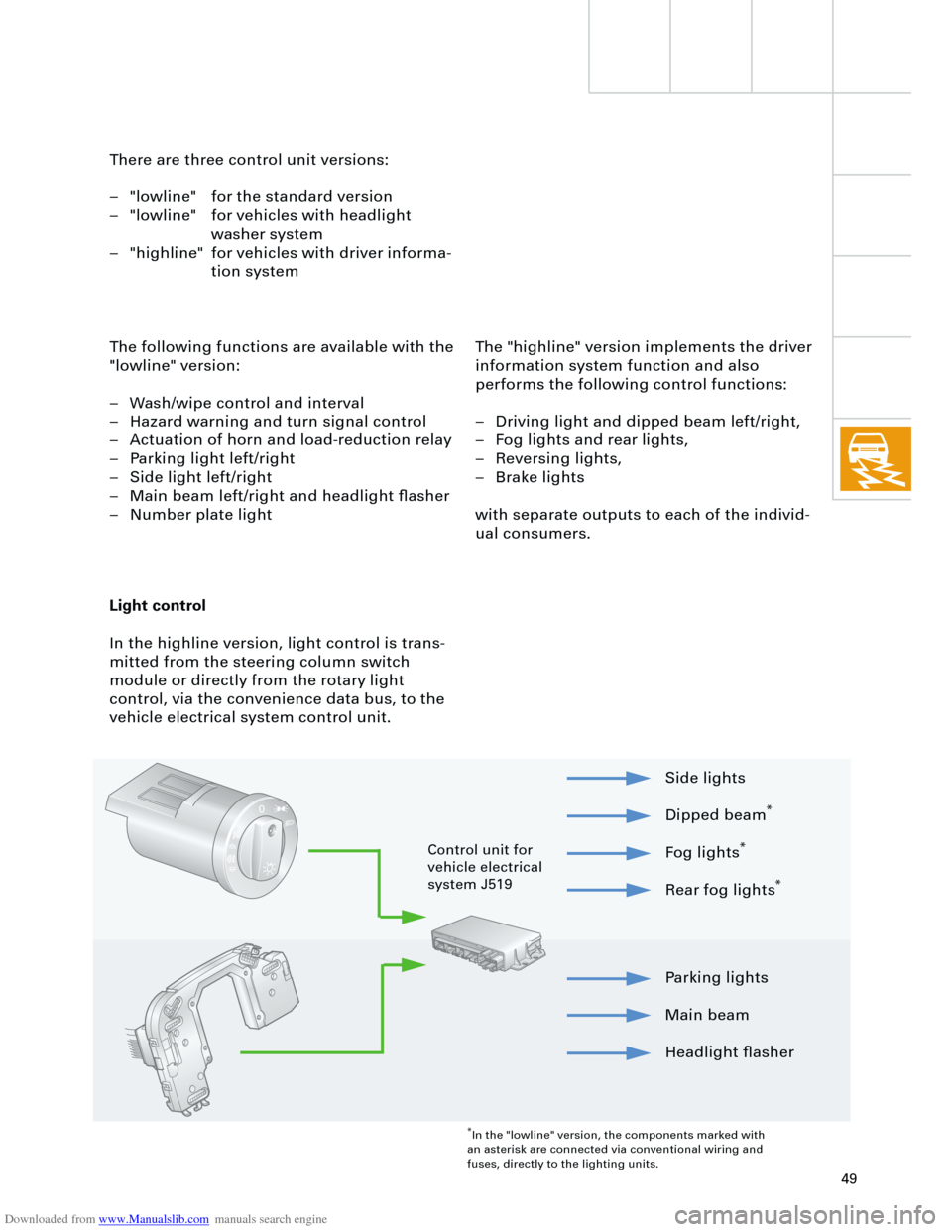 There are three control unit versions:

– "lowline" for the standard version
– "lowline" for vehicles with headlight washer system
– "highline" for vehicles with driver information system

The following functions are available with the "lowline" version:

– Wash/wipe control and interval
– Hazard warning and turn signal control
– Actuation of horn and load-reduction relay
– Parking light left/right
– Side light left/right
– Main beam left/right and headlight flasher
– Number plate light

The "highline" version implements the driver information system function and also performs the following control functions:

– Driving light and dipped beam left/right,
– Fog lights and rear lights,
– Reversing lights,
– Brake lights

with separate outputs to each of the individual consumers.

**Light control**

In the highline version, light control is transmitted from the steering column switch module or directly from the rotary light control, via the convenience data bus, to the vehicle electrical system control unit.

Control unit for vehicle electrical system J519

Side lights

Dipped beam*

Fog lights*

Rear fog lights*

Parking lights

Main beam

Headlight flasher

*In the "lowline" version, the components marked with an asterisk are connected via conventional wiring and fuses, directly to the lighting units.

49

Downloaded from www.Manualslib.com manuals search engine

carmanualsonline.info