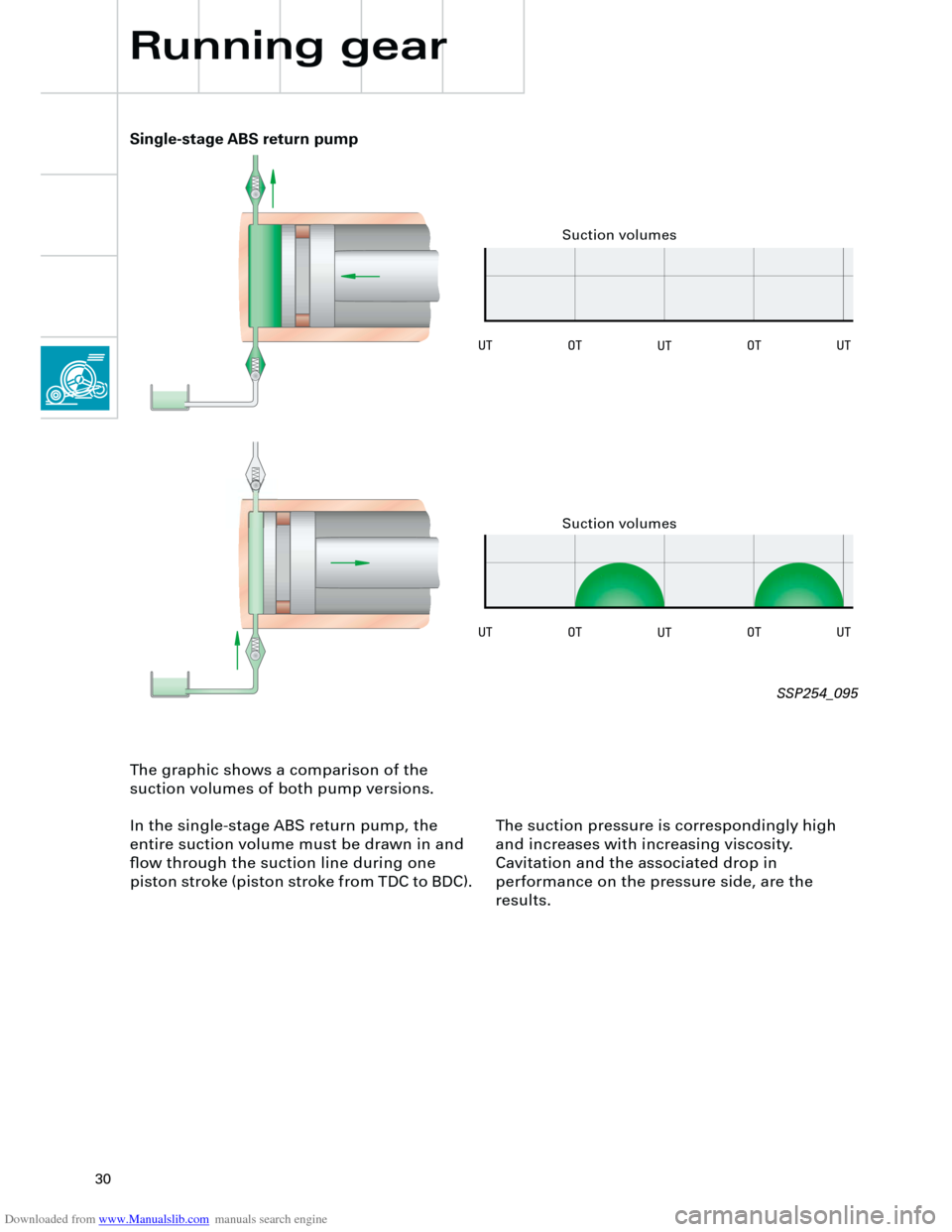 Running gear

Single-stage ABS return pump

Suction volumes

UT OT UT OT UT

Suction volumes

UT OT UT OT UT

SSP254_095

The graphic shows a comparison of the suction volumes of both pump versions.

In the single-stage ABS return pump, the entire suction volume must be drawn in and flow through the suction line during one piston stroke (piston stroke from TDC to BDC).

The suction pressure is correspondingly high and increases with increasing viscosity. Cavitation and the associated drop in performance on the pressure side, are the results.

30

Downloaded from www.Manualslib.com manuals search engine

carmanualsonline.info