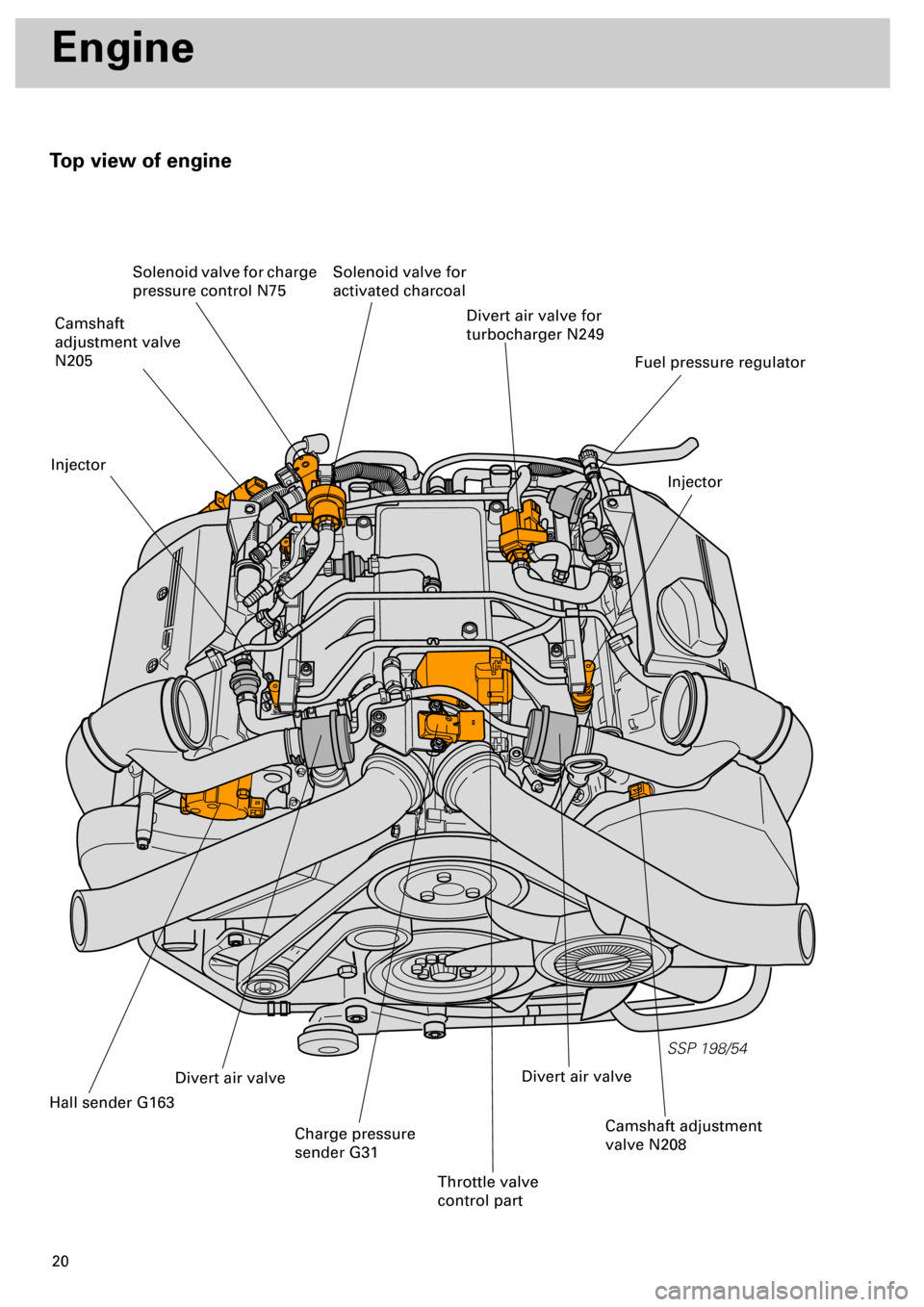 Engine

Top view of engine

Solenoid valve for charge pressure control N75

Solenoid valve for activated charcoal

Camshaft adjustment valve N205

Divert air valve for turbocharger N249

Fuel pressure regulator

Injector

Injector

SSP 198/54

Divert air valve

Divert air valve

Hall sender G163

Charge pressure sender G31

Camshaft adjustment valve N208

Throttle valve control part

20

carmanualsonline.info