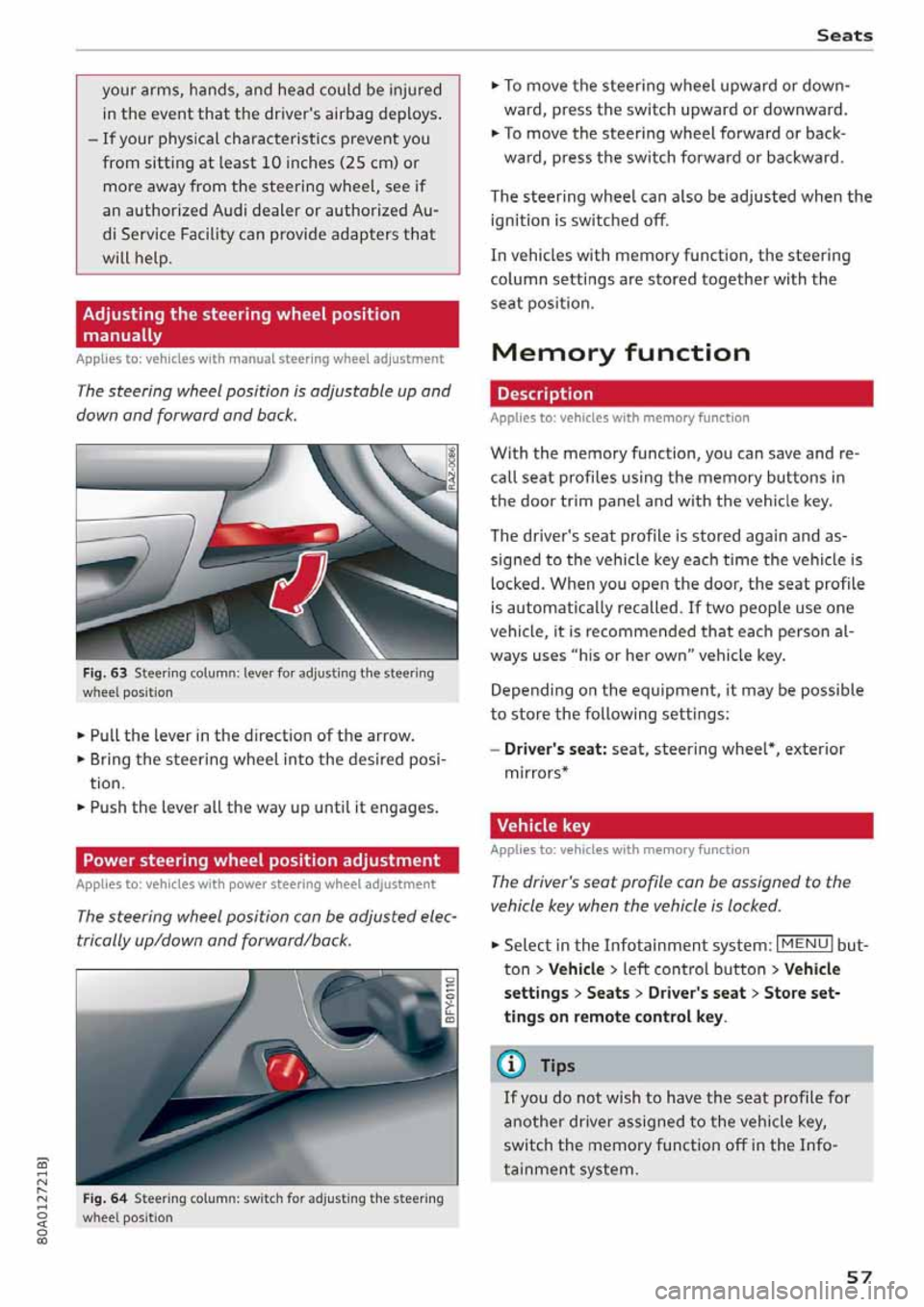 Seats

your arms, hands, and head could be injured in the event that the driver's airbag deploys.
– If your physical characteristics prevent you from sitting at least 10 inches (25 cm) or more away from the steering wheel, see if an authorized Audi dealer or authorized Audi Service Facility can provide adapters that will help.

Adjusting the steering wheel position manually

Applies to: vehicles with manual steering wheel adjustment

The steering wheel position is adjustable up and down and forward and back.

RAZ-0086

Fig. 63 Steering column: lever for adjusting the steering wheel position

► Pull the lever in the direction of the arrow.
► Bring the steering wheel into the desired position.
► Push the lever all the way up until it engages.

Power steering wheel position adjustment

Applies to: vehicles with power steering wheel adjustment

The steering wheel position can be adjusted electrically up/down and forward/back.

BFY-0110

Fig. 64 Steering column: switch for adjusting the steering wheel position

► To move the steering wheel upward or downward, press the switch upward or downward.
► To move the steering wheel forward or backward, press the switch forward or backward.

The steering wheel can also be adjusted when the ignition is switched off.

In vehicles with memory function, the steering column settings are stored together with the seat position.

Memory function

Description

Applies to: vehicles with memory function

With the memory function, you can save and recall seat profiles using the memory buttons in the door trim panel and with the vehicle key.

The driver's seat profile is stored again and assigned to the vehicle key each time the vehicle is locked. When you open the door, the seat profile is automatically recalled. If two people use one vehicle, it is recommended that each person always uses "his or her own" vehicle key.

Depending on the equipment, it may be possible to store the following settings:

– Driver's seat: seat, steering wheel*, exterior mirrors*

Vehicle key

Applies to: vehicles with memory function

The driver's seat profile can be assigned to the vehicle key when the vehicle is locked.

► Select in the Infotainment system: MENU button > Vehicle > left control button > Vehicle settings > Seats > Driver's seat > Store settings on remote control key.

Tips

If you do not wish to have the seat profile for another driver assigned to the vehicle key, switch the memory function off in the Infotainment system.

80A012721BJ

57

carmanualsonline.info