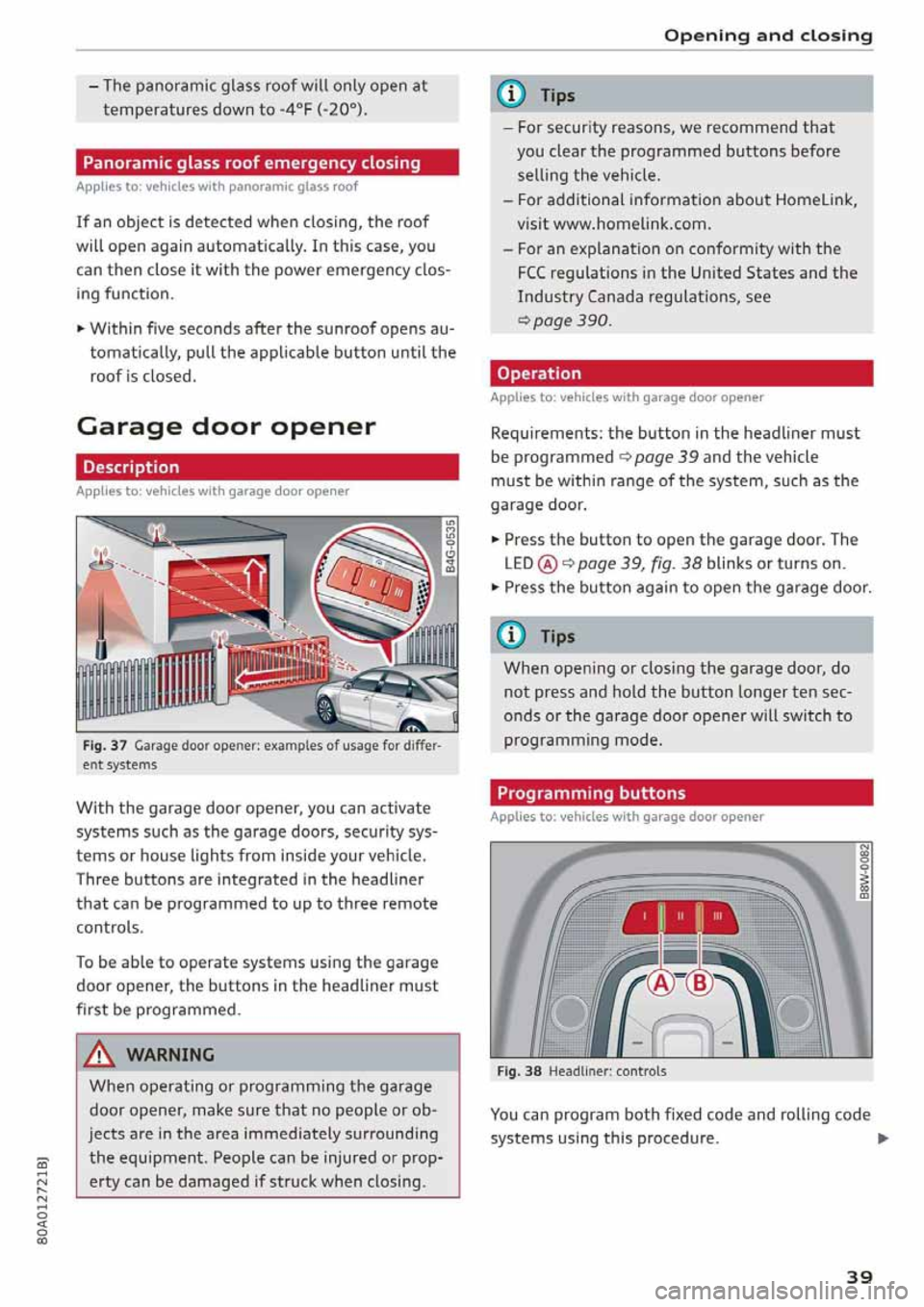 Opening and closing

– The panoramic glass roof will only open at temperatures down to -4°F (-20°).

Panoramic glass roof emergency closing

Applies to: vehicles with panoramic glass roof

If an object is detected when closing, the roof will open again automatically. In this case, you can then close it with the power emergency closing function.

► Within five seconds after the sunroof opens automatically, pull the applicable button until the roof is closed.

Garage door opener

Description

Applies to: vehicles with garage door opener

B4G-0535

Fig. 37 Garage door opener: examples of usage for different systems

With the garage door opener, you can activate systems such as the garage doors, security systems or house lights from inside your vehicle. Three buttons are integrated in the headliner that can be programmed to up to three remote controls.

To be able to operate systems using the garage door opener, the buttons in the headliner must first be programmed.

WARNING

When operating or programming the garage door opener, make sure that no people or objects are in the area immediately surrounding the equipment. People can be injured or property can be damaged if struck when closing.

Tips

– For security reasons, we recommend that you clear the programmed buttons before selling the vehicle.
– For additional information about HomeLink, visit www.homelink.com.
– For an explanation on conformity with the FCC regulations in the United States and the Industry Canada regulations, see ⇨ page 390.

Operation

Applies to: vehicles with garage door opener

Requirements: the button in the headliner must be programmed ⇨ page 39 and the vehicle must be within range of the system, such as the garage door.

► Press the button to open the garage door. The LED Ⓐ ⇨ page 39, fig. 38 blinks or turns on.
► Press the button again to open the garage door.

Tips

When opening or closing the garage door, do not press and hold the button longer ten seconds or the garage door opener will switch to programming mode.

Programming buttons

Applies to: vehicles with garage door opener

B8W-0082

I II III
A B

Fig. 38 Headliner: controls

You can program both fixed code and rolling code systems using this procedure. ►

80A012721BJ

39

carmanualsonline.info