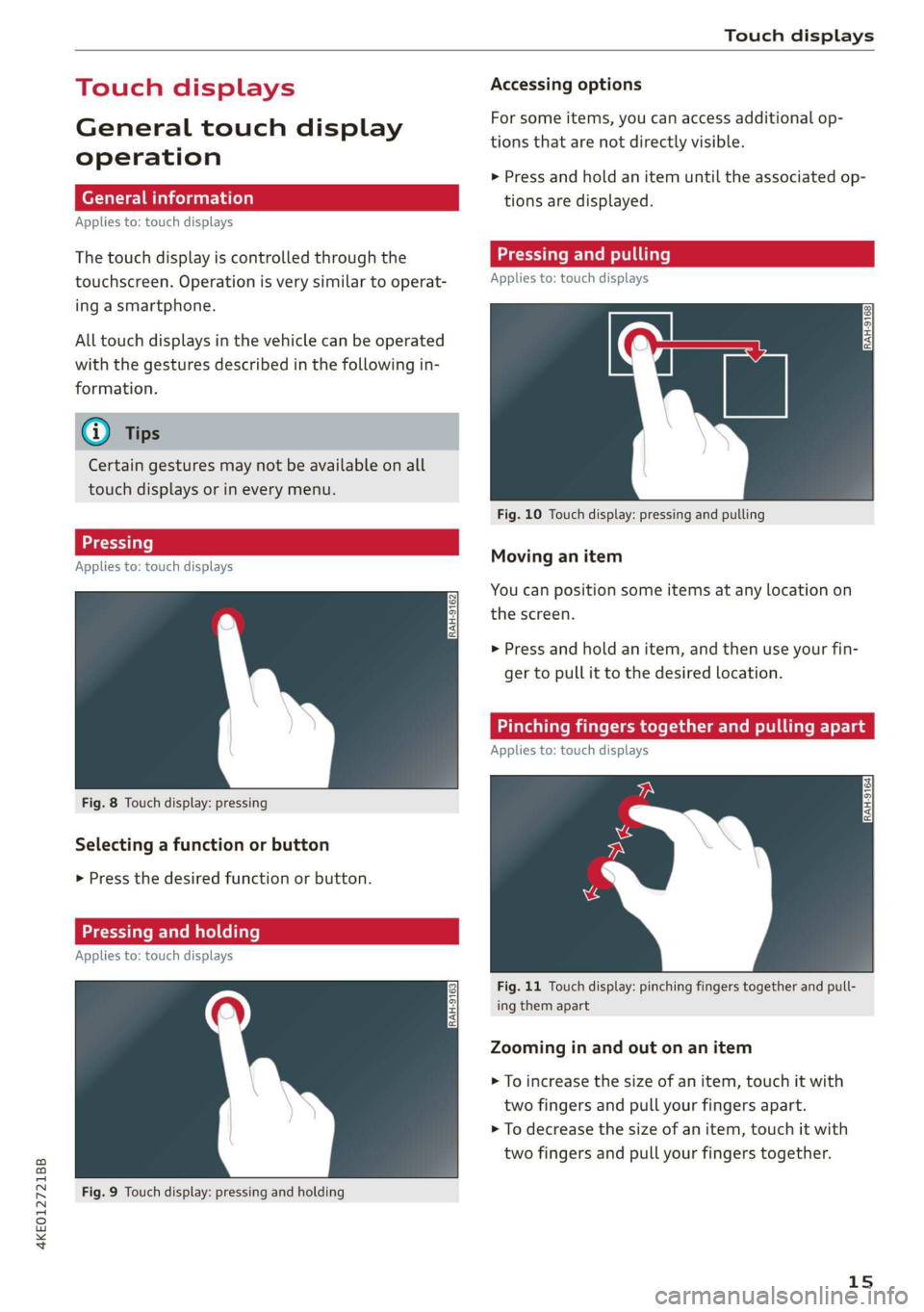 Touch displays

Touch displays

General touch display operation

General information

Applies to: touch displays

The touch display is controlled through the touchscreen. Operation is very similar to operating a smartphone.

All touch displays in the vehicle can be operated with the gestures described in the following information.

Tips

Certain gestures may not be available on all touch displays or in every menu.

Pressing

Applies to: touch displays

RAH-9162

Fig. 8 Touch display: pressing

Selecting a function or button

► Press the desired function or button.

Pressing and holding

Applies to: touch displays

RAH-9163

Fig. 9 Touch display: pressing and holding

Accessing options

For some items, you can access additional options that are not directly visible.

► Press and hold an item until the associated options are displayed.

Pressing and pulling

Applies to: touch displays

RAH-9168

Fig. 10 Touch display: pressing and pulling

Moving an item

You can position some items at any location on the screen.

► Press and hold an item, and then use your finger to pull it to the desired location.

Pinching fingers together and pulling apart

Applies to: touch displays

RAH-9164

Fig. 11 Touch display: pinching fingers together and pulling them apart

Zooming in and out on an item

► To increase the size of an item, touch it with two fingers and pull your fingers apart.
► To decrease the size of an item, touch it with two fingers and pull your fingers together.

4KE012721BB

15

carmanualsonline.info