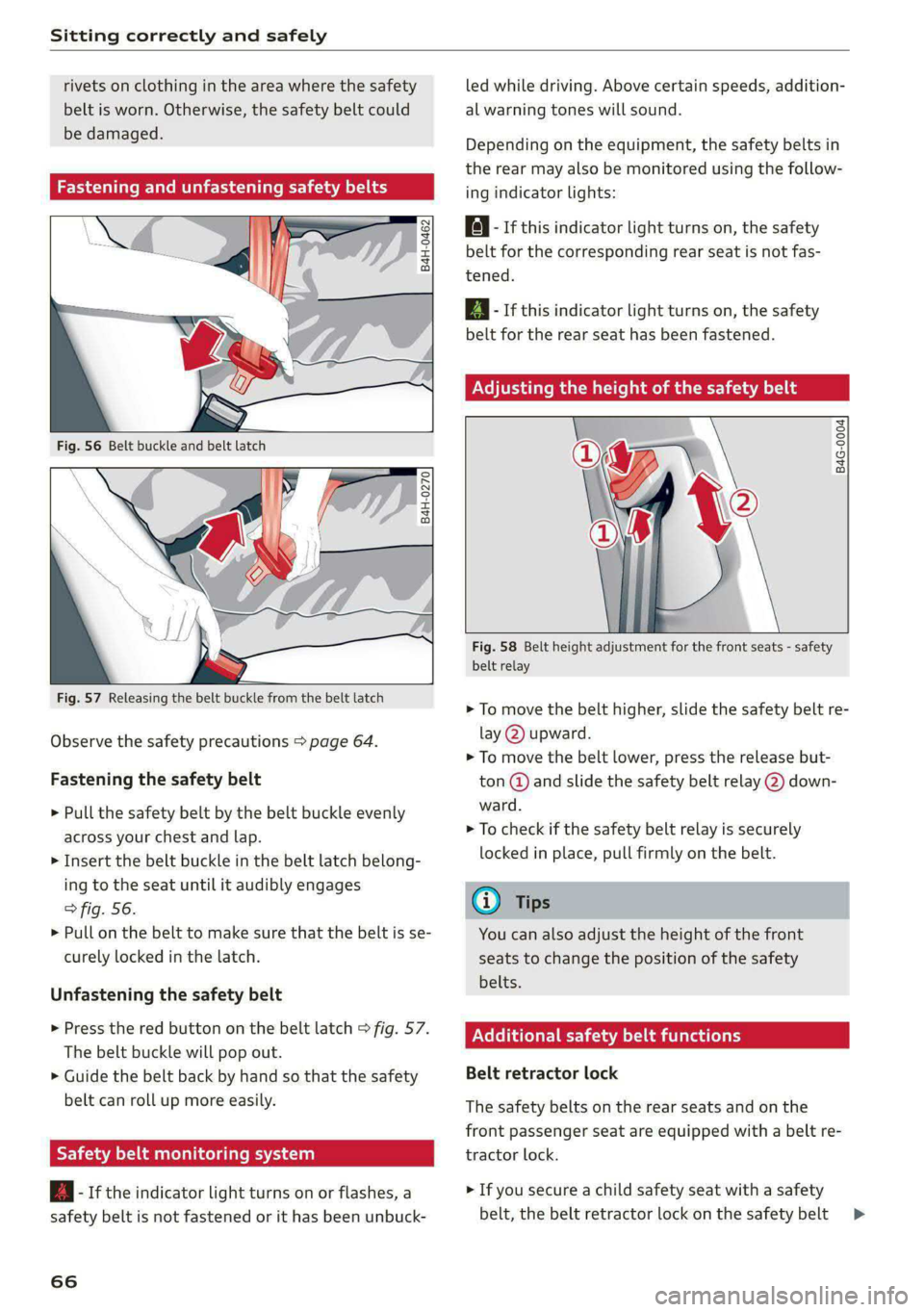 Sitting correctly and safely

rivets on clothing in the area where the safety belt is worn. Otherwise, the safety belt could be damaged.

Fastening and unfastening safety belts

B4H-0462

Fig. 56 Belt buckle and belt latch

B4H-0270

Fig. 57 Releasing the belt buckle from the belt latch

Observe the safety precautions ⇨ page 64.

Fastening the safety belt

► Pull the safety belt by the belt buckle evenly across your chest and lap.
► Insert the belt buckle in the belt latch belonging to the seat until it audibly engages ⇨ fig. 56.
► Pull on the belt to make sure that the belt is securely locked in the latch.

Unfastening the safety belt

► Press the red button on the belt latch ⇨ fig. 57. The belt buckle will pop out.
► Guide the belt back by hand so that the safety belt can roll up more easily.

Safety belt monitoring system

- If the indicator light turns on or flashes, a safety belt is not fastened or it has been unbuckled while driving. Above certain speeds, additional warning tones will sound.

Depending on the equipment, the safety belts in the rear may also be monitored using the following indicator lights:

- If this indicator light turns on, the safety belt for the corresponding rear seat is not fastened.

- If this indicator light turns on, the safety belt for the rear seat has been fastened.

Adjusting the height of the safety belt

B4G-0004

1
2
1

Fig. 58 Belt height adjustment for the front seats - safety belt relay

► To move the belt higher, slide the safety belt relay ② upward.
► To move the belt lower, press the release button ① and slide the safety belt relay ② downward.
► To check if the safety belt relay is securely locked in place, pull firmly on the belt.

Tips

You can also adjust the height of the front seats to change the position of the safety belts.

Additional safety belt functions

Belt retractor lock

The safety belts on the rear seats and on the front passenger seat are equipped with a belt retractor lock.

► If you secure a child safety seat with a safety belt, the belt retractor lock on the safety belt ►

66

carmanualsonline.info