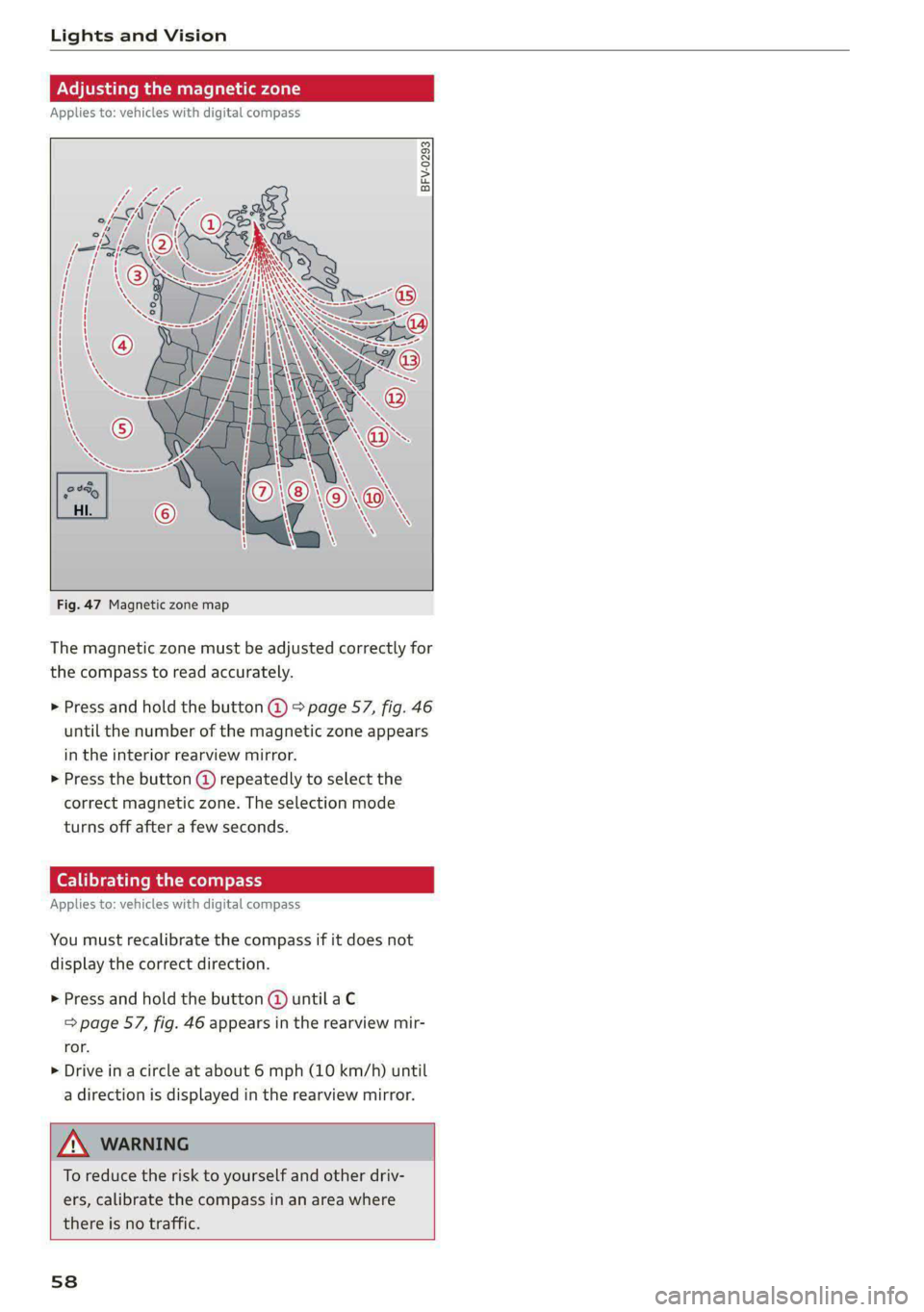 Lights and Vision

Adjusting the magnetic zone

Applies to: vehicles with digital compass

BFV-0293

①
②
③
④
⑤
⑥
⑦
⑧
⑨
⑩
⑪
⑫
⑬
⑭
⑮
HI.

Fig. 47 Magnetic zone map

The magnetic zone must be adjusted correctly for the compass to read accurately.

► Press and hold the button ① ⇨ page 57, fig. 46 until the number of the magnetic zone appears in the interior rearview mirror.

► Press the button ① repeatedly to select the correct magnetic zone. The selection mode turns off after a few seconds.

Calibrating the compass

Applies to: vehicles with digital compass

You must recalibrate the compass if it does not display the correct direction.

► Press and hold the button ① until a C ⇨ page 57, fig. 46 appears in the rearview mirror.

► Drive in a circle at about 6 mph (10 km/h) until a direction is displayed in the rearview mirror.

WARNING

To reduce the risk to yourself and other drivers, calibrate the compass in an area where there is no traffic.

58

carmanualsonline.info