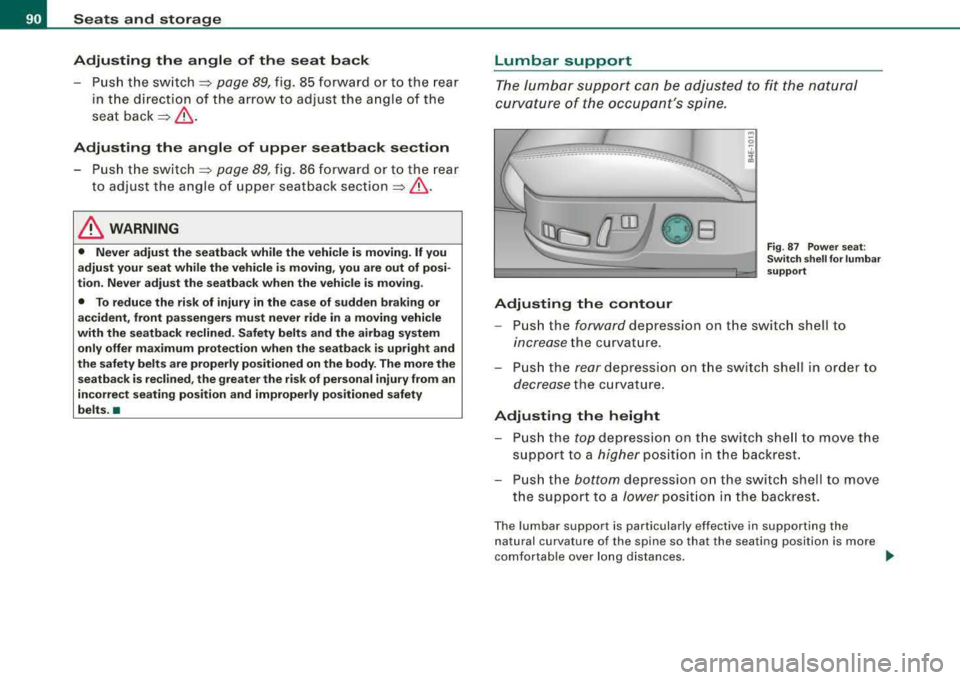 90 Seats and storage

Adjusting the angle of the seat back

– Push the switch ⇒ page 89, fig. 85 forward or to the rear in the direction of the arrow to adjust the angle of the seat back ⇒ ⚠.

Adjusting the angle of upper seatback section

– Push the switch ⇒ page 89, fig. 86 forward or to the rear to adjust the angle of upper seatback section ⇒ ⚠.

⚠ WARNING

• Never adjust the seatback while the vehicle is moving. If you adjust your seat while the vehicle is moving, you are out of position. Never adjust the seatback when the vehicle is moving.

• To reduce the risk of injury in the case of sudden braking or accident, front passengers must never ride in a moving vehicle with the seatback reclined. Safety belts and the airbag system only offer maximum protection when the seatback is upright and the safety belts are properly positioned on the body. The more the seatback is reclined, the greater the risk of personal injury from an incorrect seating position and improperly positioned safety belts. ■

Lumbar support

The lumbar support can be adjusted to fit the natural curvature of the occupant's spine.

B4E-1013

Fig. 87 Power seat: Switch shell for lumbar support

Adjusting the contour

– Push the forward depression on the switch shell to increase the curvature.

– Push the rear depression on the switch shell in order to decrease the curvature.

Adjusting the height

– Push the top depression on the switch shell to move the support to a higher position in the backrest.

– Push the bottom depression on the switch shell to move the support to a lower position in the backrest.

The lumbar support is particularly effective in supporting the natural curvature of the spine so that the seating position is more comfortable over long distances. ▶

carmanualsonline.info