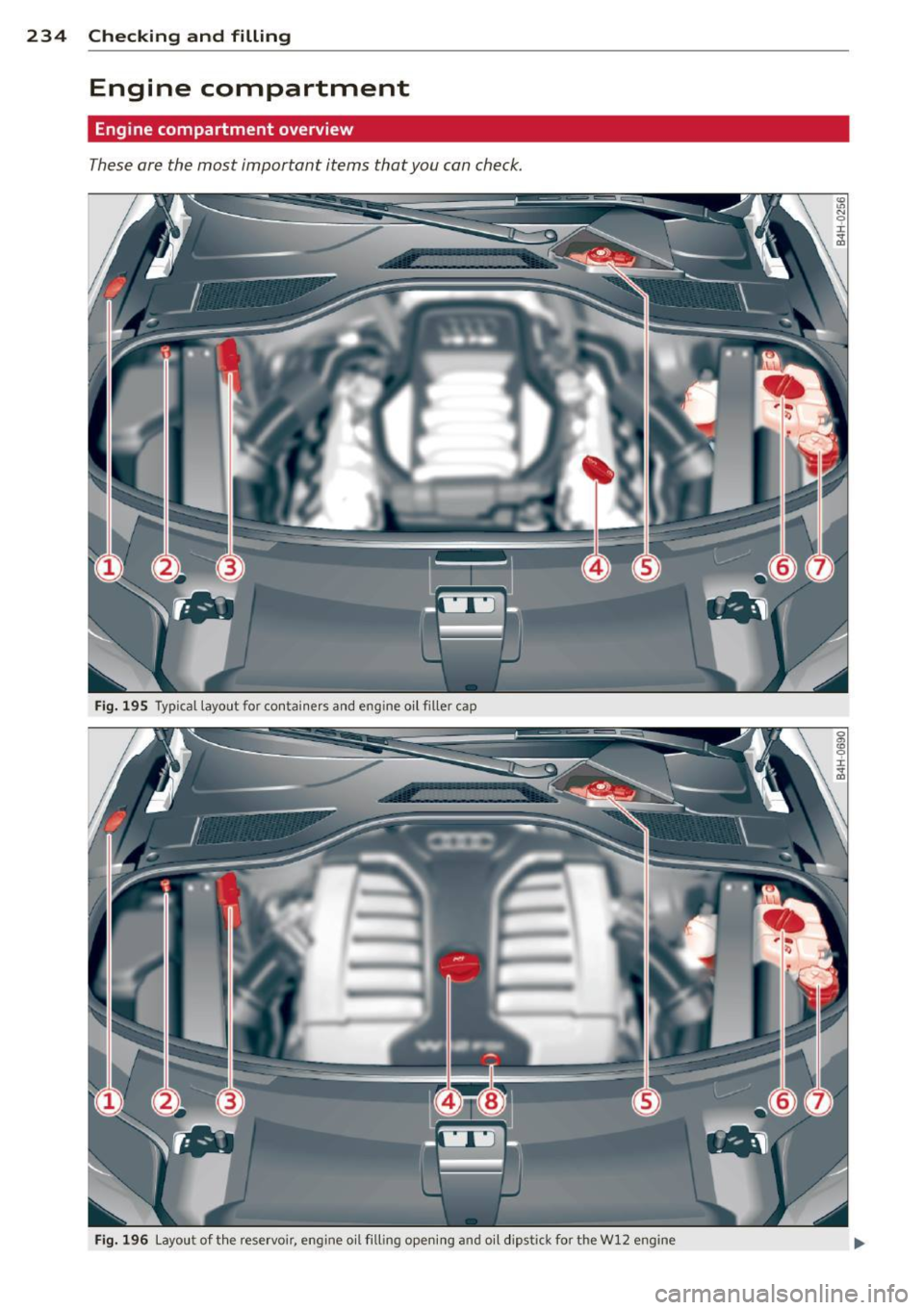 234 Checking and filling

Engine compartment

Engine compartment overview

These are the most important items that you can check.

B4H-0256

1 2 3 4 5 6 7

Fig. 195 Typical layout for containers and engine oil filler cap

B4H-0690

1 2 3 4 8 5 6 7

Fig. 196 Layout of the reservoir, engine oil filling opening and oil dipstick for the W12 engine

carmanualsonline.info