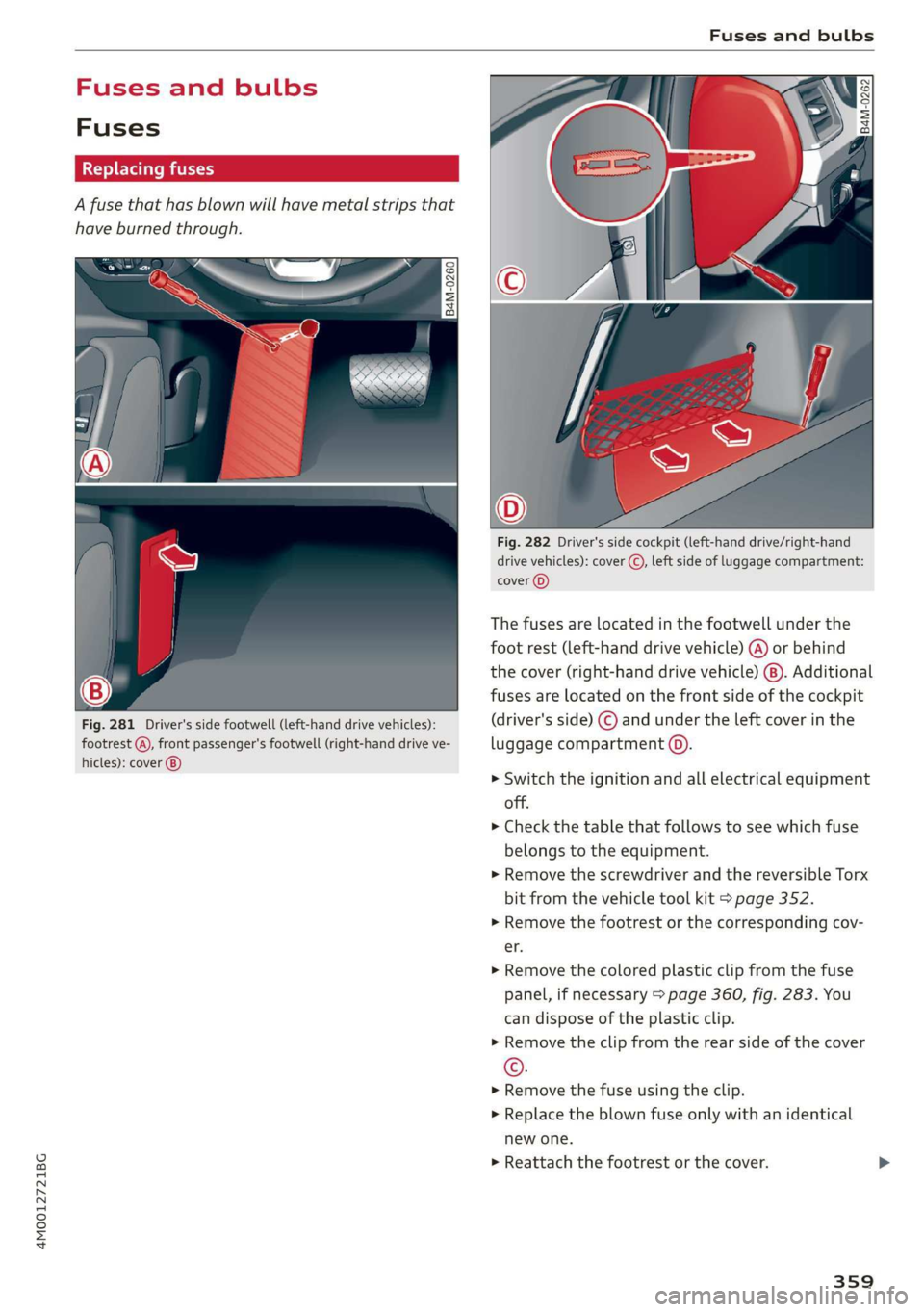 Fuses and bulbs

Fuses and bulbs

Fuses

Replacing fuses

A fuse that has blown will have metal strips that have burned through.

B4M-0260

A

B

Fig. 281 Driver's side footwell (left-hand drive vehicles): footrest Ⓐ, front passenger's footwell (right-hand drive vehicles): cover Ⓑ

B4M-0262

C

D

Fig. 282 Driver's side cockpit (left-hand drive/right-hand drive vehicles): cover Ⓒ, left side of luggage compartment: cover Ⓓ

The fuses are located in the footwell under the foot rest (left-hand drive vehicle) Ⓐ or behind the cover (right-hand drive vehicle) Ⓑ. Additional fuses are located on the front side of the cockpit (driver's side) Ⓒ and under the left cover in the luggage compartment Ⓓ.

► Switch the ignition and all electrical equipment off.
► Check the table that follows to see which fuse belongs to the equipment.
► Remove the screwdriver and the reversible Torx bit from the vehicle tool kit ⇨ page 352.
► Remove the footrest or the corresponding cover.
► Remove the colored plastic clip from the fuse panel, if necessary ⇨ page 360, fig. 283. You can dispose of the plastic clip.
► Remove the clip from the rear side of the cover Ⓒ.
► Remove the fuse using the clip.
► Replace the blown fuse only with an identical new one.
► Reattach the footrest or the cover. ►

4M0012721BG

359

carmanualsonline.info