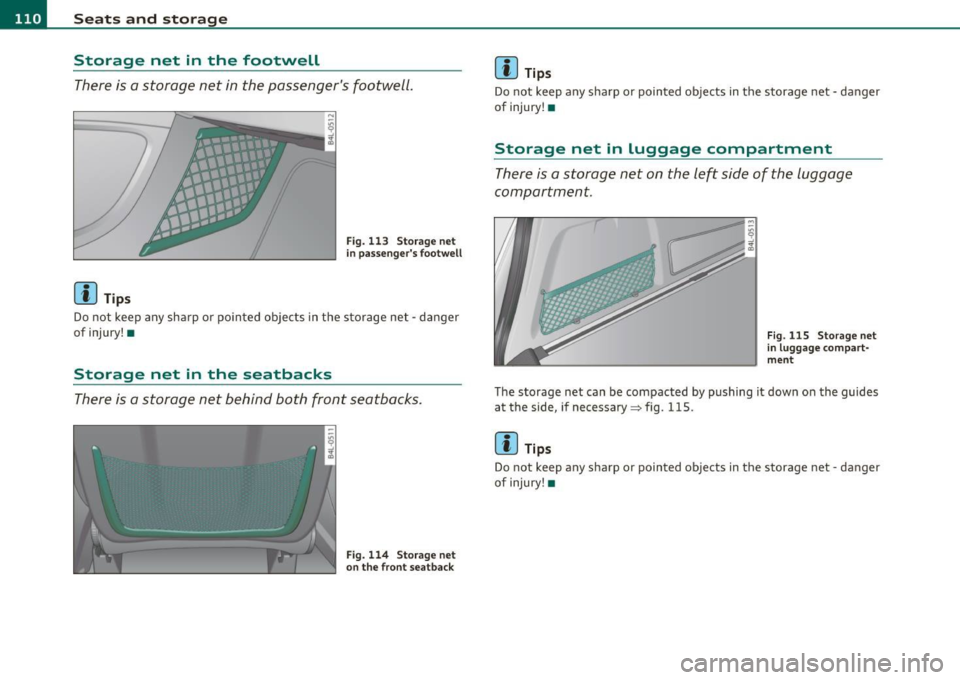 110 Seats and storage

Storage net in the footwell

There is a storage net in the passenger's footwell.

B4L-0512

Fig. 113 Storage net in passenger's footwell

Tips

Do not keep any sharp or pointed objects in the storage net - danger of injury! ■

Storage net in the seatbacks

There is a storage net behind both front seatbacks.

B4L-0511

Fig. 114 Storage net on the front seatback

Tips

Do not keep any sharp or pointed objects in the storage net - danger of injury! ■

Storage net in luggage compartment

There is a storage net on the left side of the luggage compartment.

B4L-0513

Fig. 115 Storage net in luggage compartment

The storage net can be compacted by pushing it down on the guides at the side, if necessary ⇒ fig. 115.

Tips

Do not keep any sharp or pointed objects in the storage net - danger of injury! ■

carmanualsonline.info