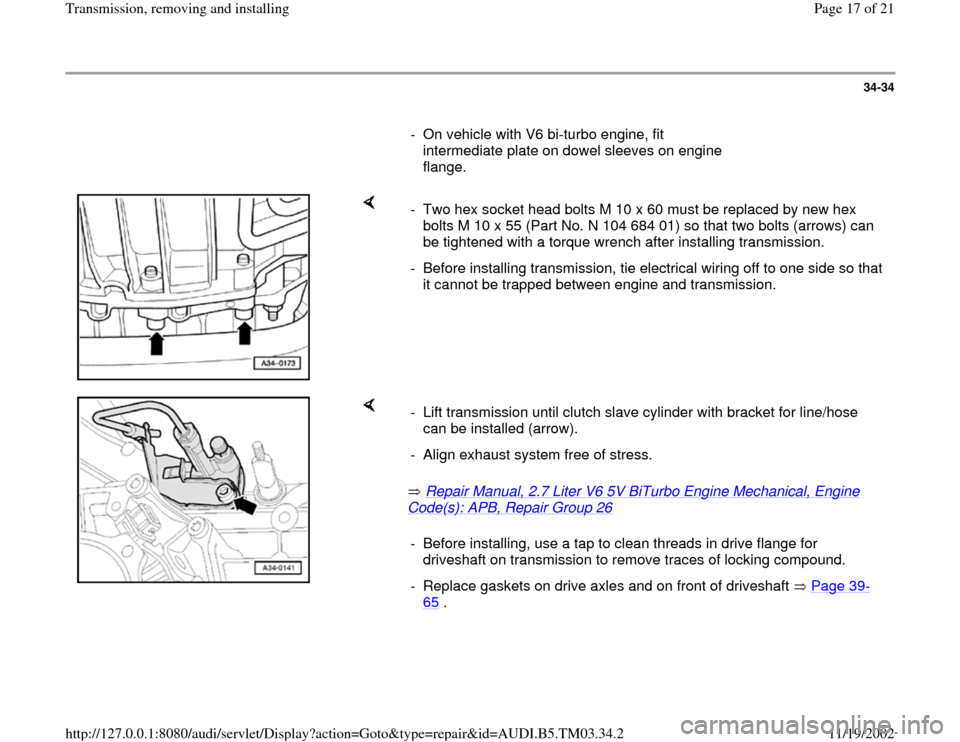 Transmission, removing and installing

Page 17 of 21

34-34

- On vehicle with V6 bi-turbo engine, fit intermediate plate on dowel sleeves on engine flange.

A34-0173

- Two hex socket head bolts M 10 x 60 must be replaced by new hex bolts M 10 x 55 (Part No. N 104 684 01) so that two bolts (arrows) can be tightened with a torque wrench after installing transmission.

- Before installing transmission, tie electrical wiring off to one side so that it cannot be trapped between engine and transmission.

A34-0141

- Lift transmission until clutch slave cylinder with bracket for line/hose can be installed (arrow).

- Align exhaust system free of stress.

⇒ Repair Manual, 2.7 Liter V6 5V BiTurbo Engine Mechanical, Engine Code(s): APB, Repair Group 26

- Before installing, use a tap to clean threads in drive flange for driveshaft on transmission to remove traces of locking compound.

- Replace gaskets on drive axles and on front of driveshaft ⇒ Page 39-65 .

http://127.0.0.1:8080/audi/servlet/Display?action=Goto&type=repair&id=AUDI.B5.TM03.34.2

11/19/2002

carmanualsonline.info