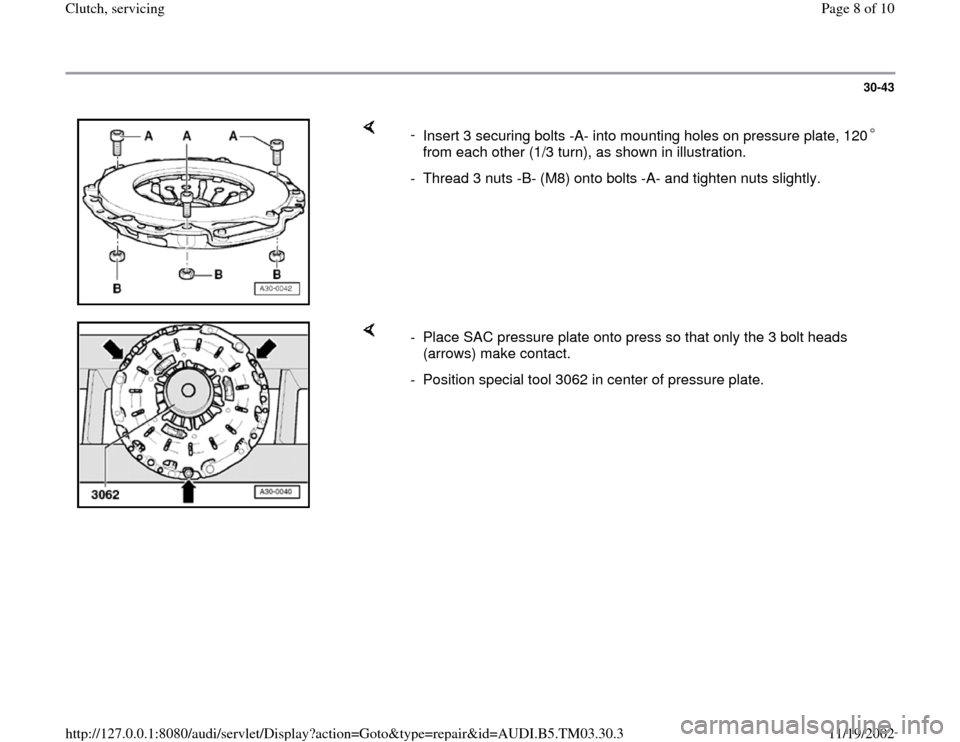 Clutch, servicing

Page 8 of 10

30-43

A A A

B B B

A30-0042

- Insert 3 securing bolts -A- into mounting holes on pressure plate, 120 ° from each other (1/3 turn), as shown in illustration.

- Thread 3 nuts -B- (M8) onto bolts -A- and tighten nuts slightly.

3062

A30-0040

- Place SAC pressure plate onto press so that only the 3 bolt heads (arrows) make contact.

- Position special tool 3062 in center of pressure plate.

http://127.0.0.1:8080/audi/servlet/Display?action=Goto&type=repair&id=AUDI.B5.TM03.30.3

11/19/2002

carmanualsonline.info