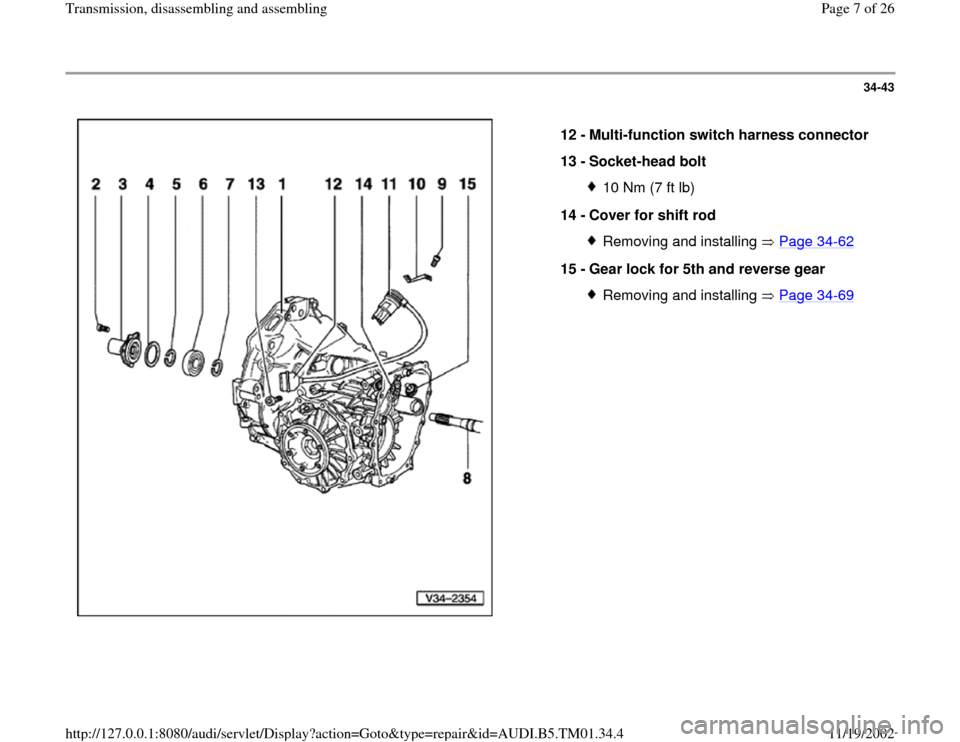 Transmission, disassembling and assembling

Page 7 of 26

34-43

2 3 4 5 6 7 13 1 12 14 11 10 9 15

8

V34-2354

12 - Multi-function switch harness connector

13 - Socket-head bolt

10 Nm (7 ft lb)

14 - Cover for shift rod

Removing and installing ⇒ Page 34-62

15 - Gear lock for 5th and reverse gear

Removing and installing ⇒ Page 34-69

http://127.0.0.1:8080/audi/servlet/Display?action=Goto&type=repair&id=AUDI.B5.TM01.34.4

11/19/2002

carmanualsonline.info