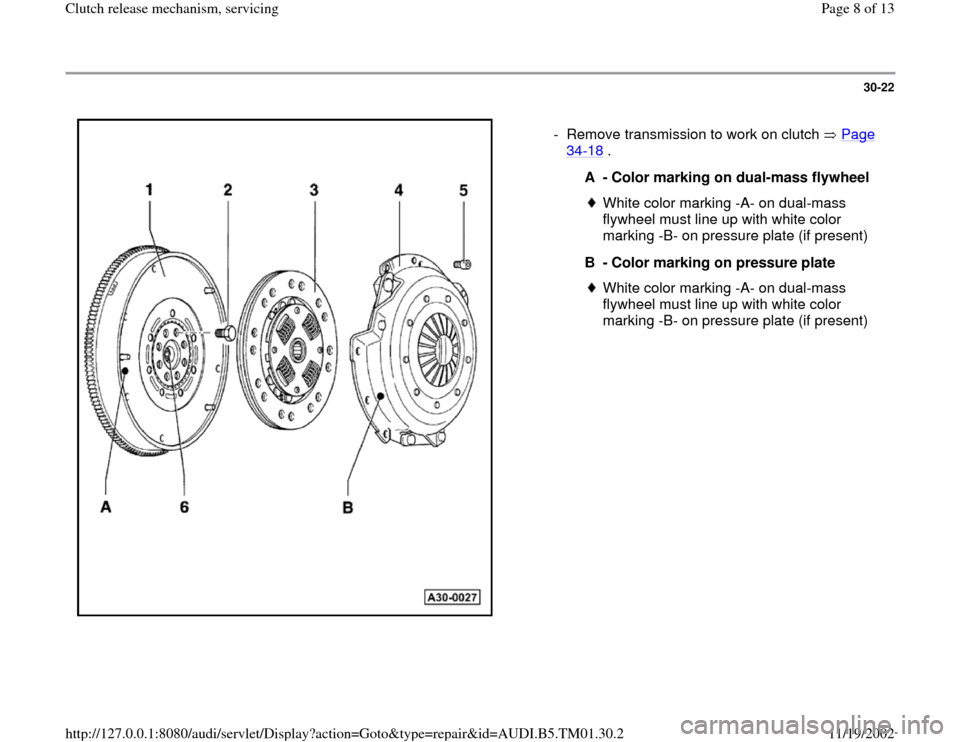 Clutch release mechanism, servicing

Page 8 of 13

30-22

1 2 3 4 5

A 6 B

A30-0027

- Remove transmission to work on clutch ⇒ Page 34-18 .

A - Color marking on dual-mass flywheel

White color marking -A- on dual-mass flywheel must line up with white color marking -B- on pressure plate (if present)

B - Color marking on pressure plate

White color marking -A- on dual-mass flywheel must line up with white color marking -B- on pressure plate (if present)

http://127.0.0.1:8080/audi/servlet/Display?action=Goto&type=repair&id=AUDI.B5.TM01.30.2

11/19/2002

carmanualsonline.info