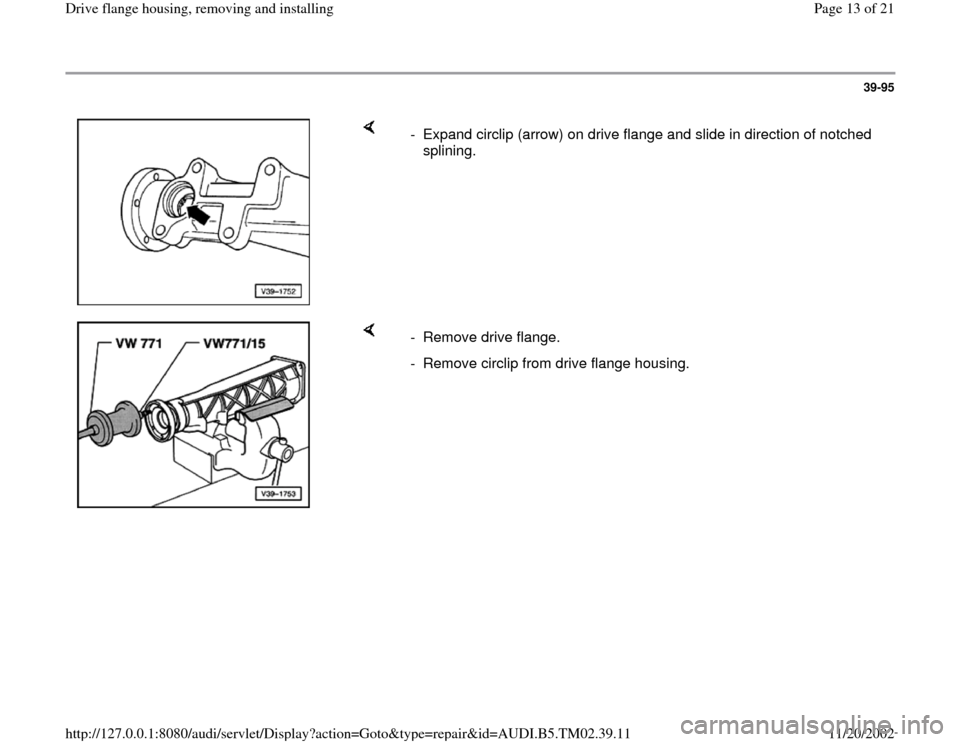 Drive flange housing, removing and installing

Page 13 of 21

39-95

V39-1752

- Expand circlip (arrow) on drive flange and slide in direction of notched splining.

VW 771 VW771/15

V39-1753

- Remove drive flange.

- Remove circlip from drive flange housing.

http://127.0.0.1:8080/audi/servlet/Display?action=Goto&type=repair&id=AUDI.B5.TM02.39.11

11/20/2002

carmanualsonline.info