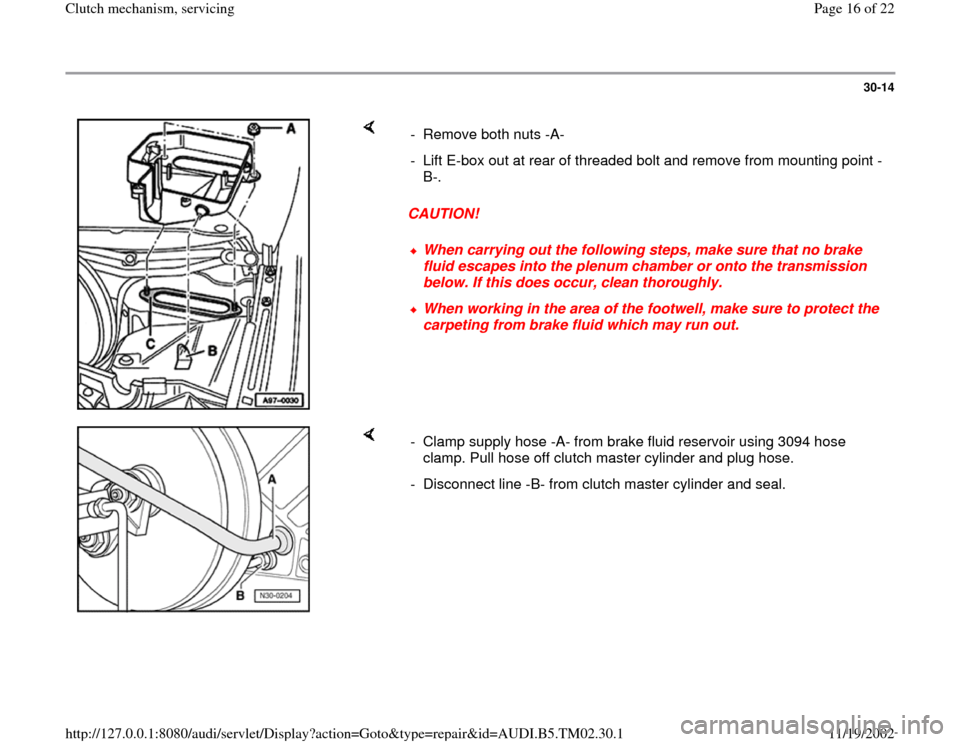 Clutch mechanism, servicing

Page 16 of 22

30-14

A

C

B

A97-0030

- Remove both nuts -A-

- Lift E-box out at rear of threaded bolt and remove from mounting point -B-.

CAUTION!

When carrying out the following steps, make sure that no brake fluid escapes into the plenum chamber or onto the transmission below. If this does occur, clean thoroughly.

When working in the area of the footwell, make sure to protect the carpeting from brake fluid which may run out.

A

B

N30-0204

- Clamp supply hose -A- from brake fluid reservoir using 3094 hose clamp. Pull hose off clutch master cylinder and plug hose.

- Disconnect line -B- from clutch master cylinder and seal.

http://127.0.0.1:8080/audi/servlet/Display?action=Goto&type=repair&id=AUDI.B5.TM02.30.1

11/19/2002

carmanualsonline.info