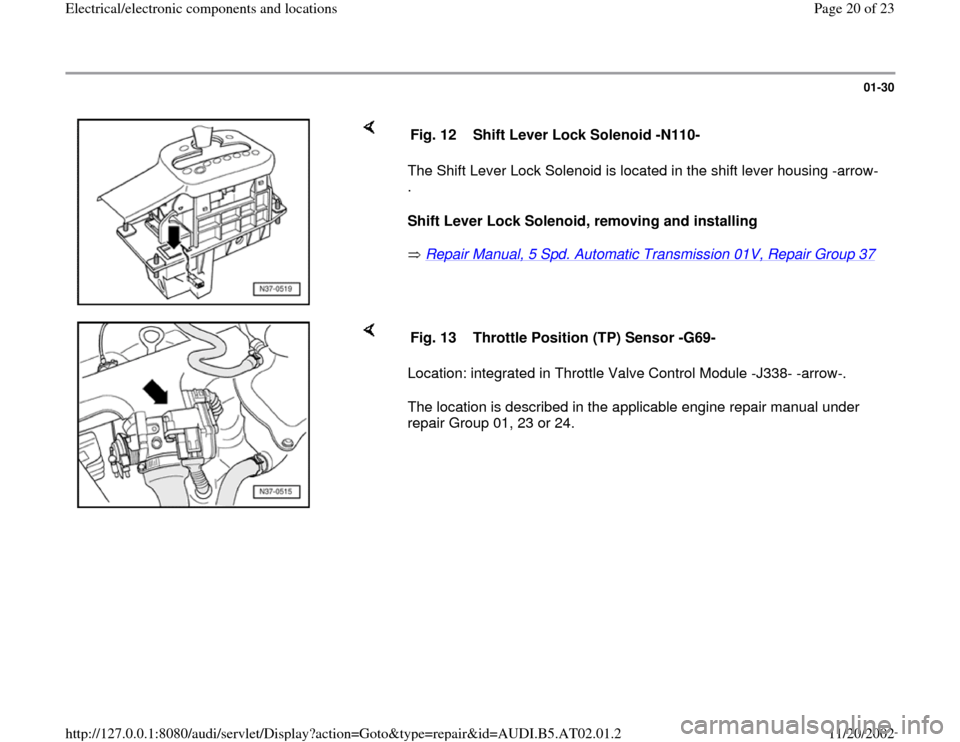 Electrical/electronic components and locations

Page 20 of 23

01-30

N37-0519

Fig. 12 Shift Lever Lock Solenoid -N110-

The Shift Lever Lock Solenoid is located in the shift lever housing -arrow- .

Shift Lever Lock Solenoid, removing and installing

⇒ Repair Manual, 5 Spd. Automatic Transmission 01V, Repair Group 37

N37-0515

Fig. 13 Throttle Position (TP) Sensor -G69-

Location: integrated in Throttle Valve Control Module -J338- -arrow-.

The location is described in the applicable engine repair manual under repair Group 01, 23 or 24.

http://127.0.0.1:8080/audi/servlet/Display?action=Goto&type=repair&id=AUDI.B5.AT02.01.2

11/20/2002

carmanualsonline.info